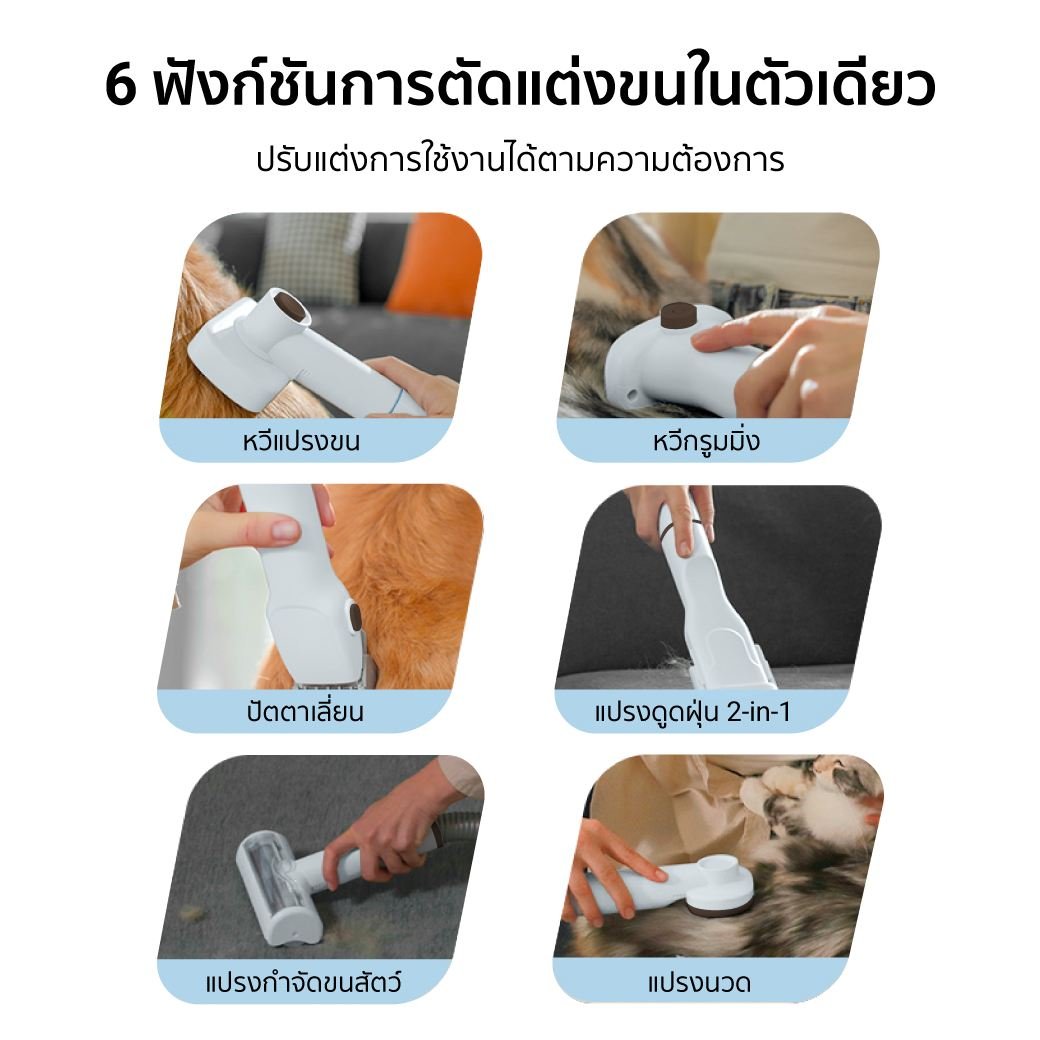 6 ฟังก์ชันการตัดแต่งขนในตัวเดียว

ปรับแต่งการใช้งานได้ตามความต้องการ

หวีแปรงขน

หวีกรูมมิ่ง

ปัตตาเลี่ยน

แปรงดูดฝุ่น 2-in-1

แปรงกำจัดขนสัตว์

แปรงนวด