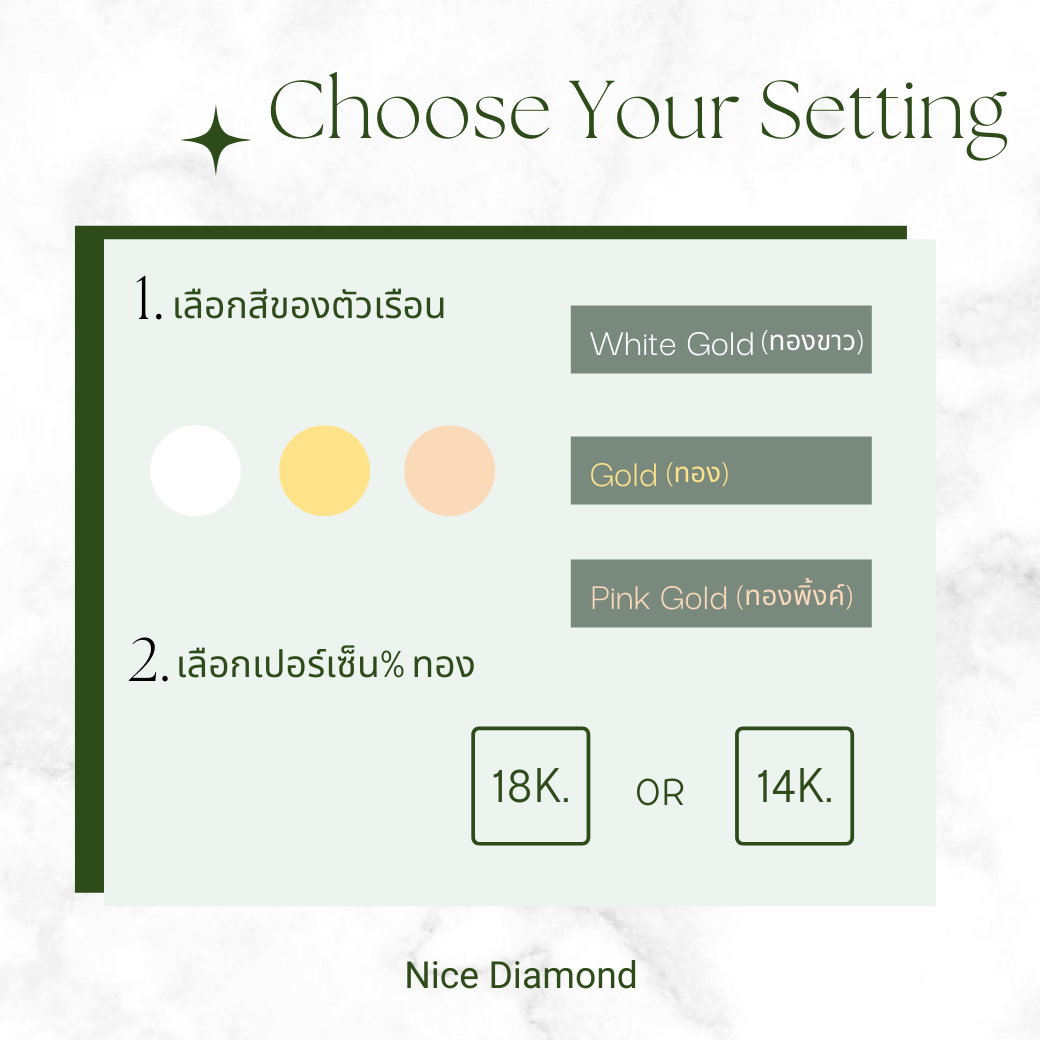 Choose Your Setting

1. เลือกสีของตัวเรือน

White Gold (ทองขาว)

Gold (ทอง)

Pink Gold (ทองพิ้งค์)

2. เลือกเปอร์เซ็น% ทอง

18K.

OR

14K.

Nice Diamond