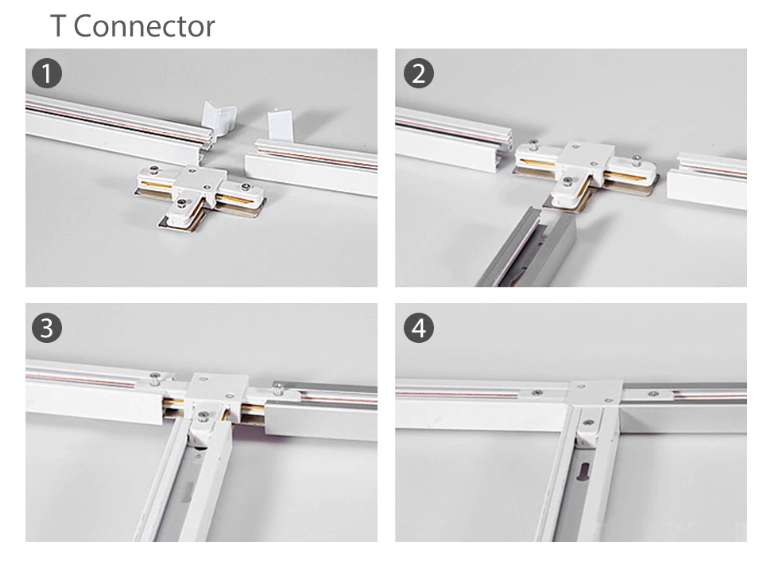 T Connector

1

2

3

4