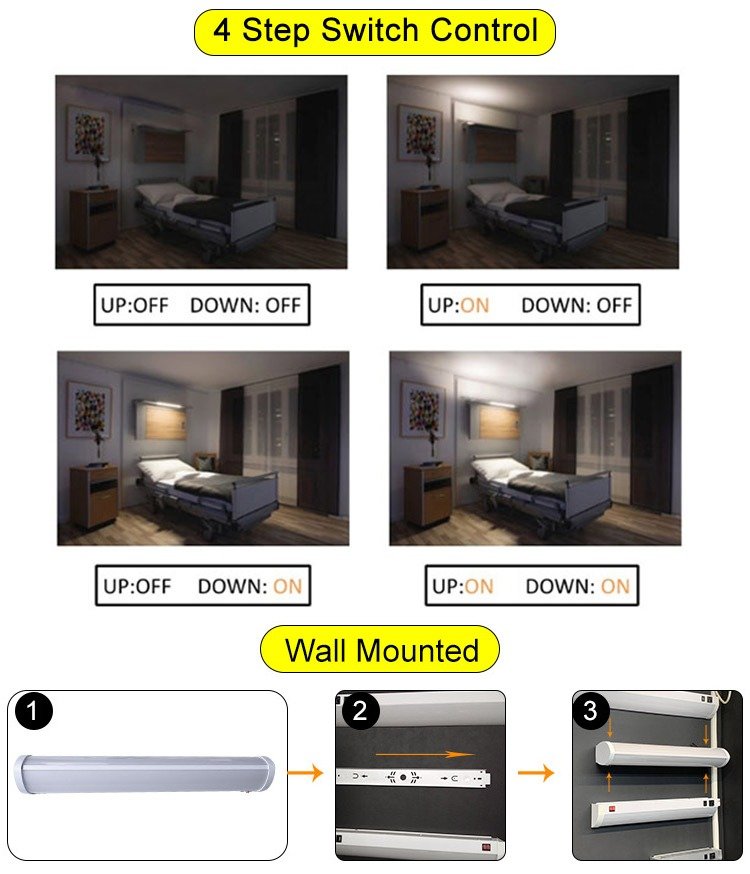 4 Step Switch Control

UP:OFF DOWN: OFF

UP:ON DOWN: OFF

UP:OFF DOWN: ON

UP:ON DOWN: ON

Wall Mounted

1

2

3