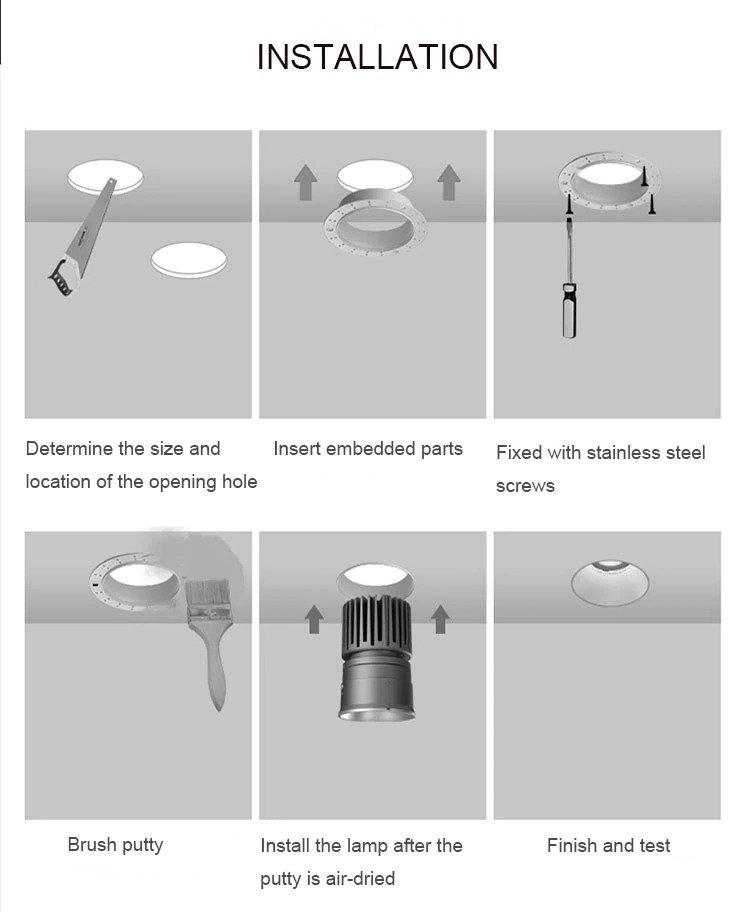 INSTALLATION

Determine the size and location of the opening hole

Insert embedded parts

Fixed with stainless steel screws

Brush putty

Install the lamp after the putty is air-dried

Finish and test