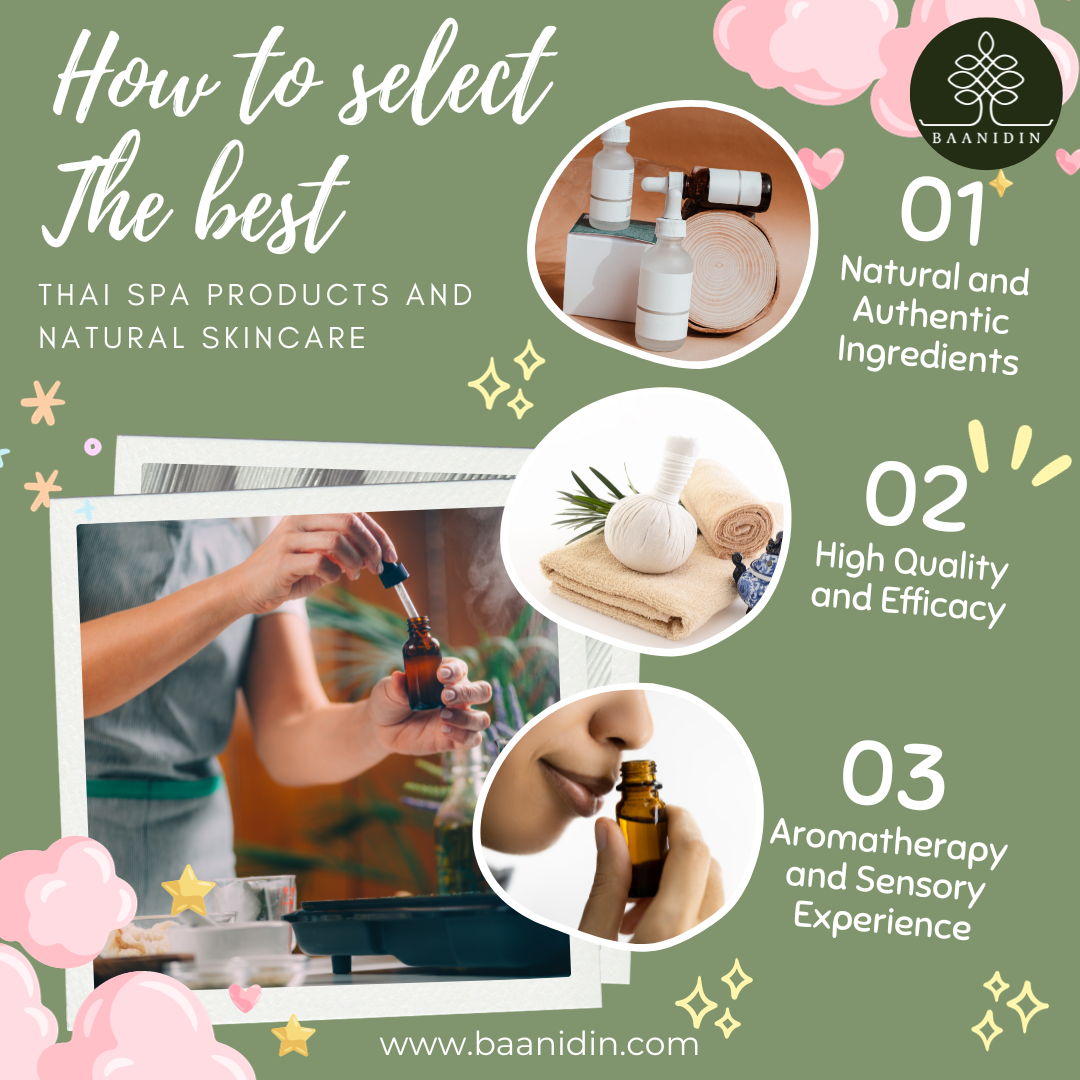 How to select The best

THAI SPA PRODUCTS AND NATURAL SKINCARE

BAANIDIN

01
Natural and Authentic Ingredients

02
High Quality and Efficacy

03
Aromatherapy and Sensory Experience

www.baanidin.com