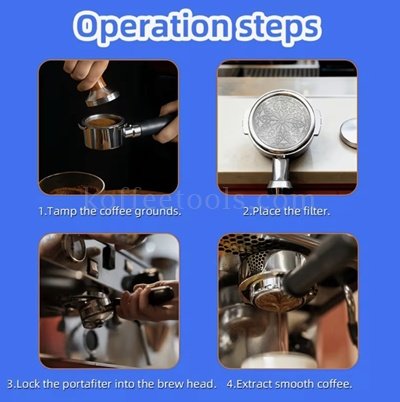 Operation steps

koffeetools.com

1.Tamp the coffee grounds.

2.Place the filter.

3.Lock the portafiter into the brew head.

4.Extract smooth coffee.