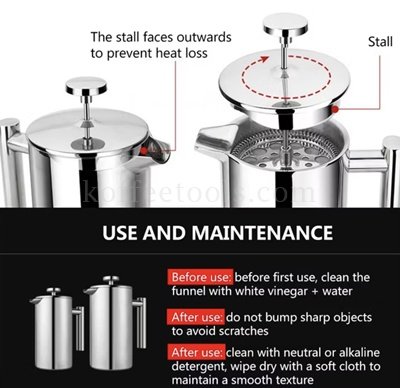 The stall faces outwards to prevent heat loss

Stall

koffeetools.com

USE AND MAINTENANCE

Before use: before first use, clean the funnel with white vinegar + water

After use: do not bump sharp objects to avoid scratches

After use: clean with neutral or alkaline detergent, wipe dry with a soft cloth to maintain a smooth texture