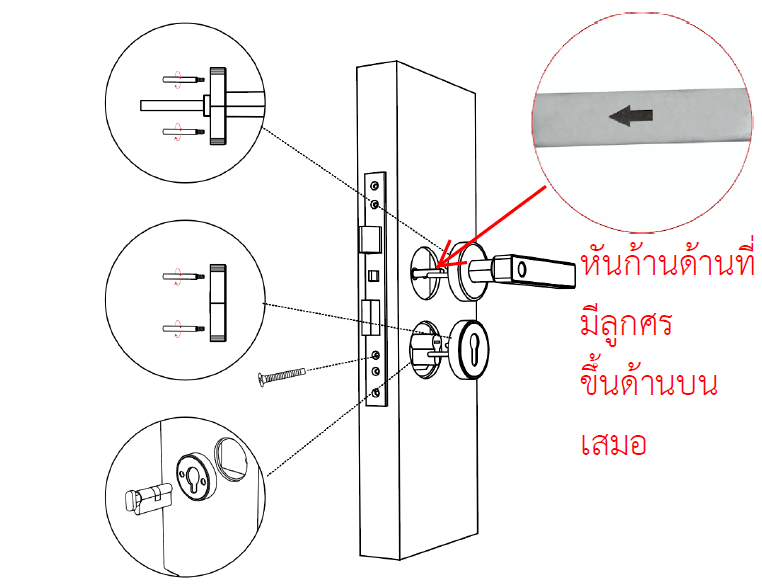 หันก้านด้านที่
มีลูกศร
ขึ้นด้านบน
เสมอ