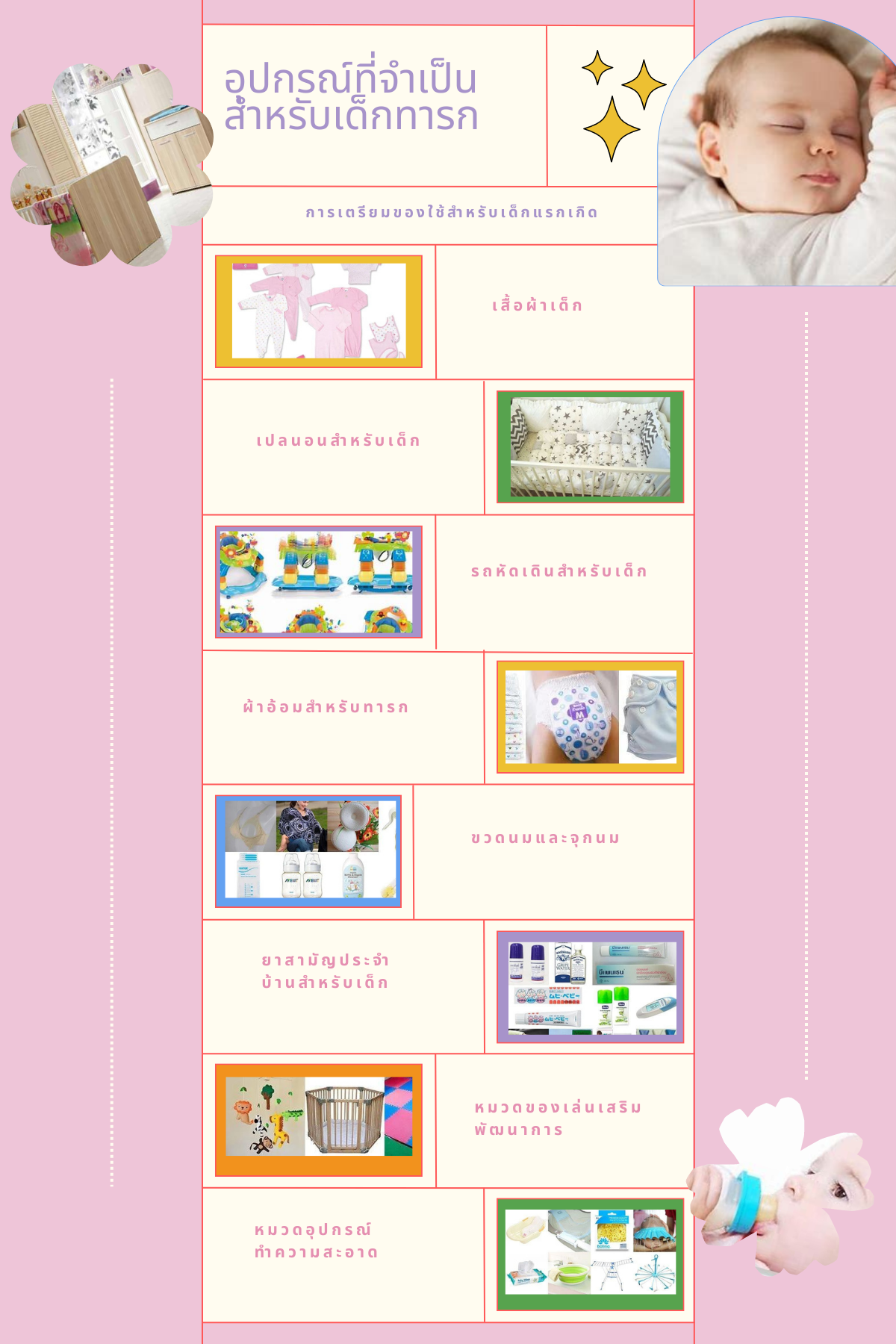 อุปกรณ์ที่จำเป็นสำหรับเด็กทารก

การเตรียมของใช้สำหรับเด็กแรกเกิด

เสื้อผ้าเด็ก

เปลนอนสำหรับเด็ก

รถหัดเดินสำหรับเด็ก

ผ้าอ้อมสำหรับทารก

ขวดนมและจุกนม

ยาสามัญประจำบ้านสำหรับเด็ก

หมวดของเล่นเสริมพัฒนาการ

หมวดอุปกรณ์ทำความสะอาด