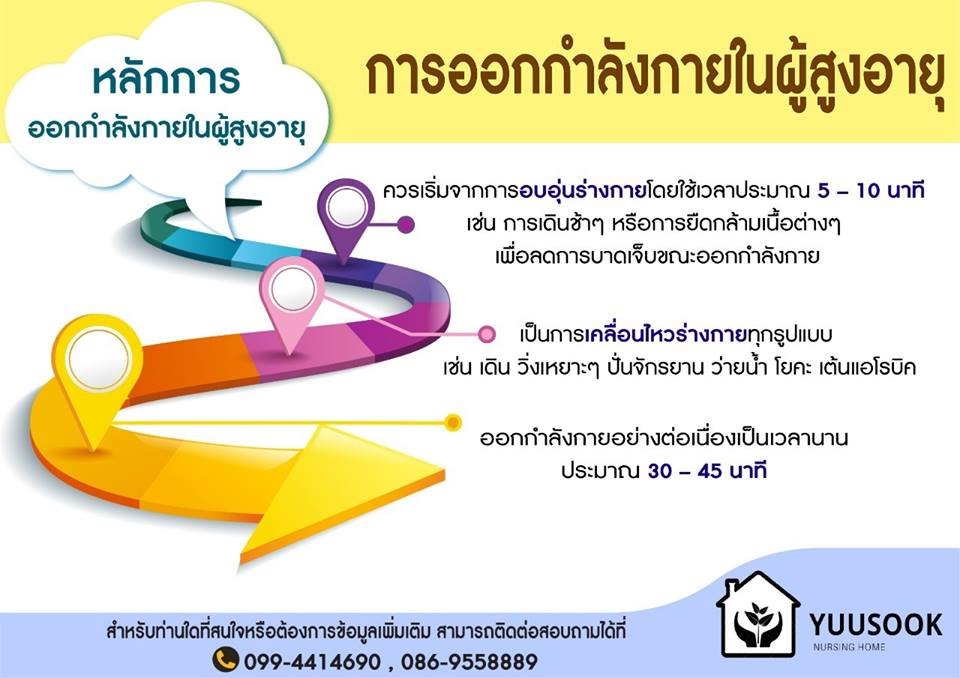 หลักการ
ออกกำลังกายในผู้สูงอายุ

การออกกำลังกายในผู้สูงอายุ

ควรเริ่มจากการอบอุ่นร่างกายโดยใช้เวลาประมาณ 5 – 10 นาที เช่น การเดินช้าๆ หรือการยืดกล้ามเนื้อต่างๆ เพื่อลดการบาดเจ็บขณะออกกำลังกาย

เป็นการเคลื่อนไหวร่างกายทุกรูปแบบ เช่น เดิน วิ่งเหยาะๆ ปั่นจักรยาน ว่ายน้ำ โยคะ เต้นแอโรบิค

ออกกำลังกายอย่างต่อเนื่องเป็นเวลานาน ประมาณ 30 – 45 นาที

สำหรับท่านใดที่สนใจหรือต้องการข้อมูลเพิ่มเติม สามารถติดต่อสอบถามได้ที่
099-4414690 , 086-9558889

YUUSOOK
NURSING HOME