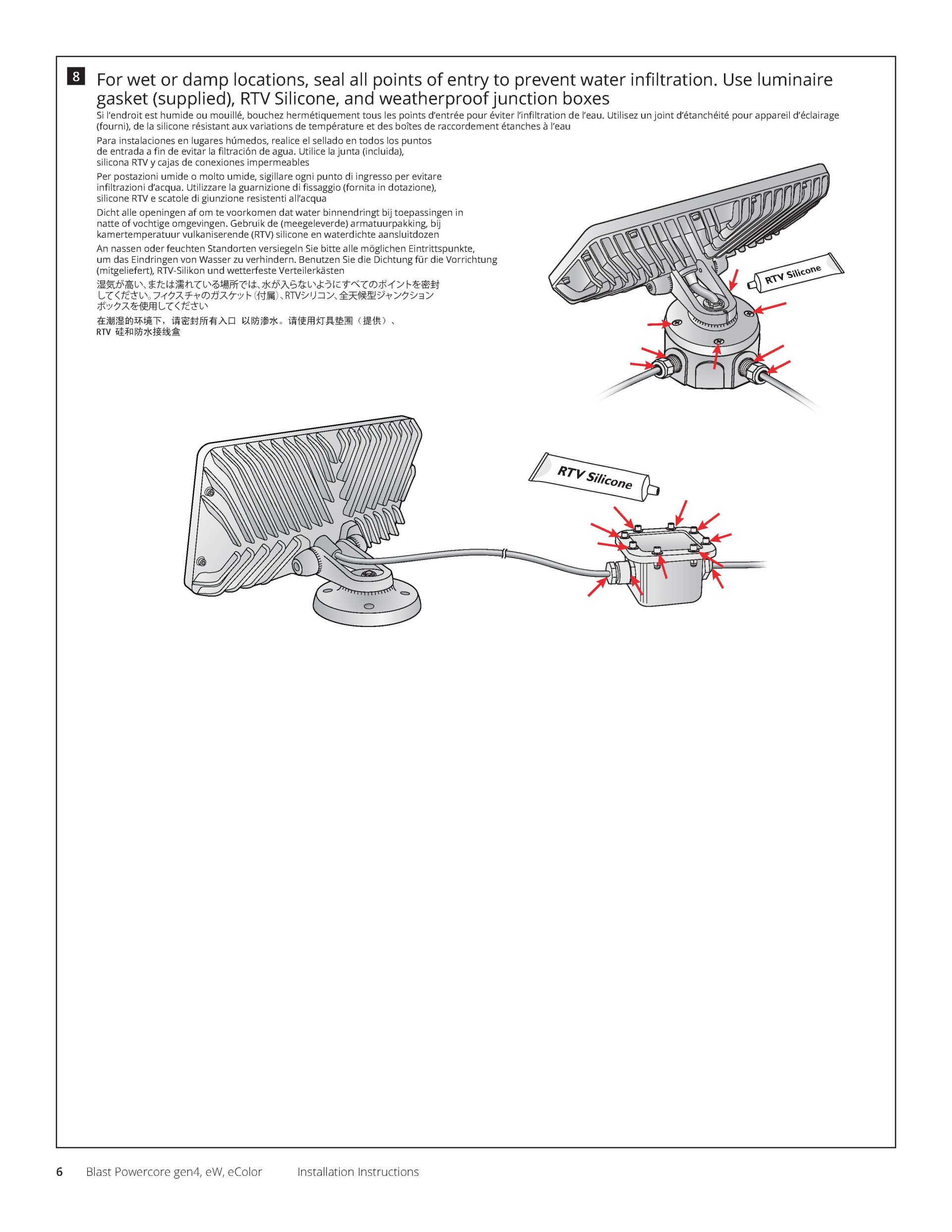 8 For wet or damp locations, seal all points of entry to prevent water infiltration. Use luminaire gasket (supplied), RTV Silicone, and weatherproof junction boxes

Si l'endroit est humide ou mouillé, bouchez hermétiquement tous les points d'entrée pour éviter l'infiltration de l'eau. Utilisez un joint d'étanchéité pour appareil d'éclairage (fourni), de la silicone résistant aux variations de température et des boîtes de raccordement étanches à l'eau

Para instalaciones en lugares húmedos, realice el sellado en todos los puntos de entrada a fin de evitar la filtración de agua. Utilice la junta (incluida), silicona RTV y cajas de conexiones impermeables

Per postazioni umide o molto umide, sigillare ogni punto di ingresso per evitare infiltrazioni d'acqua. Utilizzare la guarnizione di fissaggio (fornita in dotazione), silicone RTV e scatole di giunzione resistenti all'acqua

Dicht alle openingen af om te voorkomen dat water binnendringt bij toepassingen in natte of vochtige omgevingen. Gebruik de (meegeleverde) armatuurpakking, bij kamertemperatuur vulkaniserende (RTV) silicone en waterdichte aansluitdozen

An nassen oder feuchten Standorten versiegeln Sie bitte alle möglichen Eintrittspunkte, um das Eindringen von Wasser zu verhindern. Benutzen Sie die Dichtung für die Vorrichtung (mitgeliefert), RTV-Silikon und wetterfeste Verteilerkästen

湿気が高い、または濡れている場所では、水が入らないようにすべてのポイントを密封してください。フィクスチャのガスケット(付属)、RTVシリコン、全天候型ジャンクションボックスを使用してください

在潮湿的环境下，请密封所有入口 以防渗水。请使用灯具垫圈（提供）、RTV 硅和防水接线盒

RTV Silicone

RTV Silicone

6 Blast Powercore gen4, eW, eColor Installation Instructions