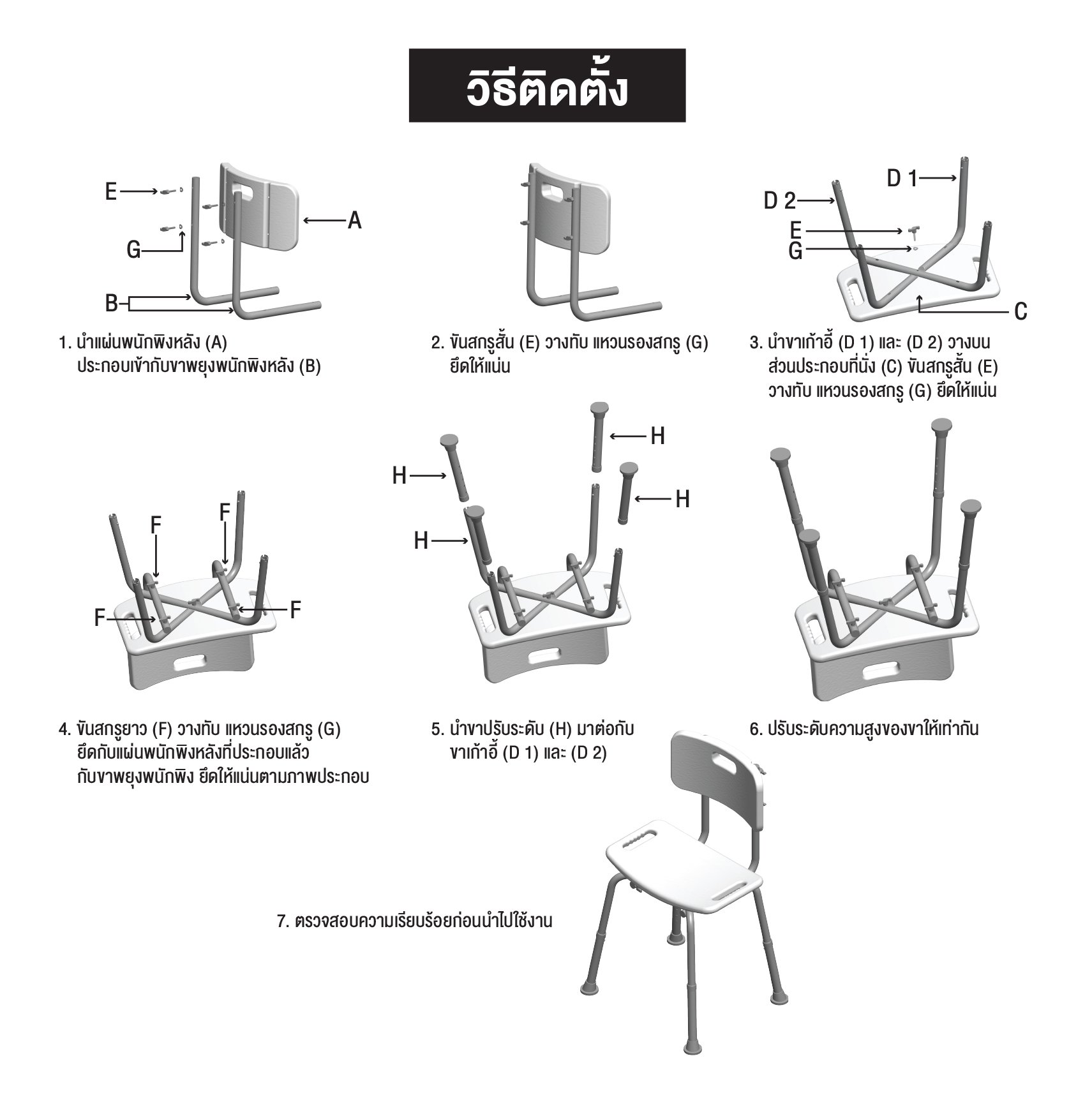 วิธีติดตั้ง

E
G
A
B

1. นำแผ่นพนักพิงหลัง (A) ประกอบเข้ากับขาพยุงพนักพิงหลัง (B)

2. ขันสกรูสั้น (E) วางทับ แหวนรองสกรู (G) ยึดให้แน่น

D 1
D 2
E
G
C

3. นำขาเก้าอี้ (D 1) และ (D 2) วางบน ส่วนประกอบที่นั่ง (C) ขันสกรูสั้น (E) วางทับ แหวนรองสกรู (G) ยึดให้แน่น

F
F
F
F

4. ขันสกรูยาว (F) วางทับ แหวนรองสกรู (G) ยึดกับแผ่นพนักพิงหลังที่ประกอบแล้ว กับขาพยุงพนักพิง ยึดให้แน่นตามภาพประกอบ

H
H
H
H

5. นำขาปรับระดับ (H) มาต่อกับ ขาเก้าอี้ (D 1) และ (D 2)

6. ปรับระดับความสูงของขาให้เท่ากัน

7. ตรวจสอบความเรียบร้อยก่อนนำไปใช้งาน