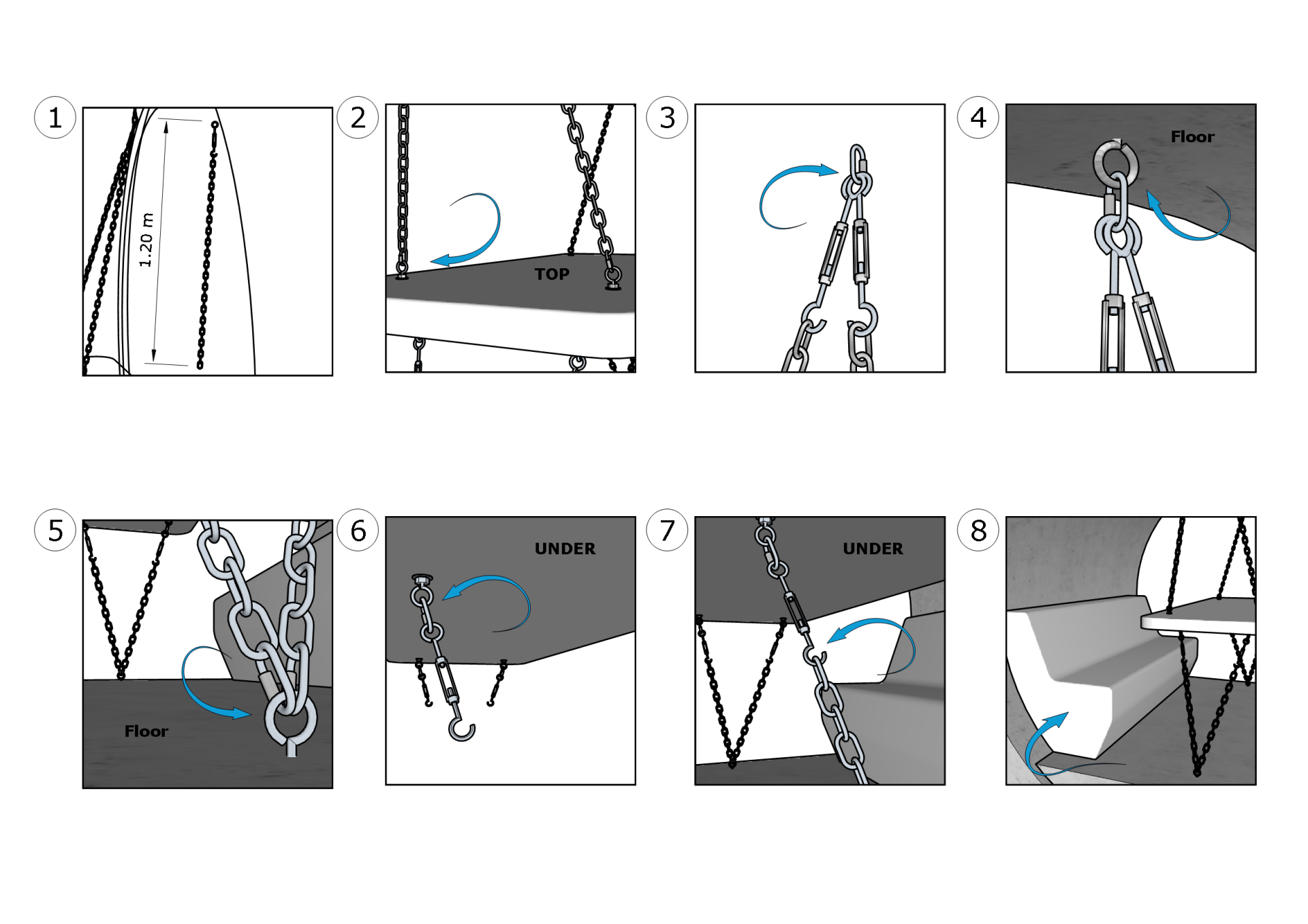 1

1.20 m

2

TOP

3

4

Floor

5

Floor

6

UNDER

7

UNDER

8