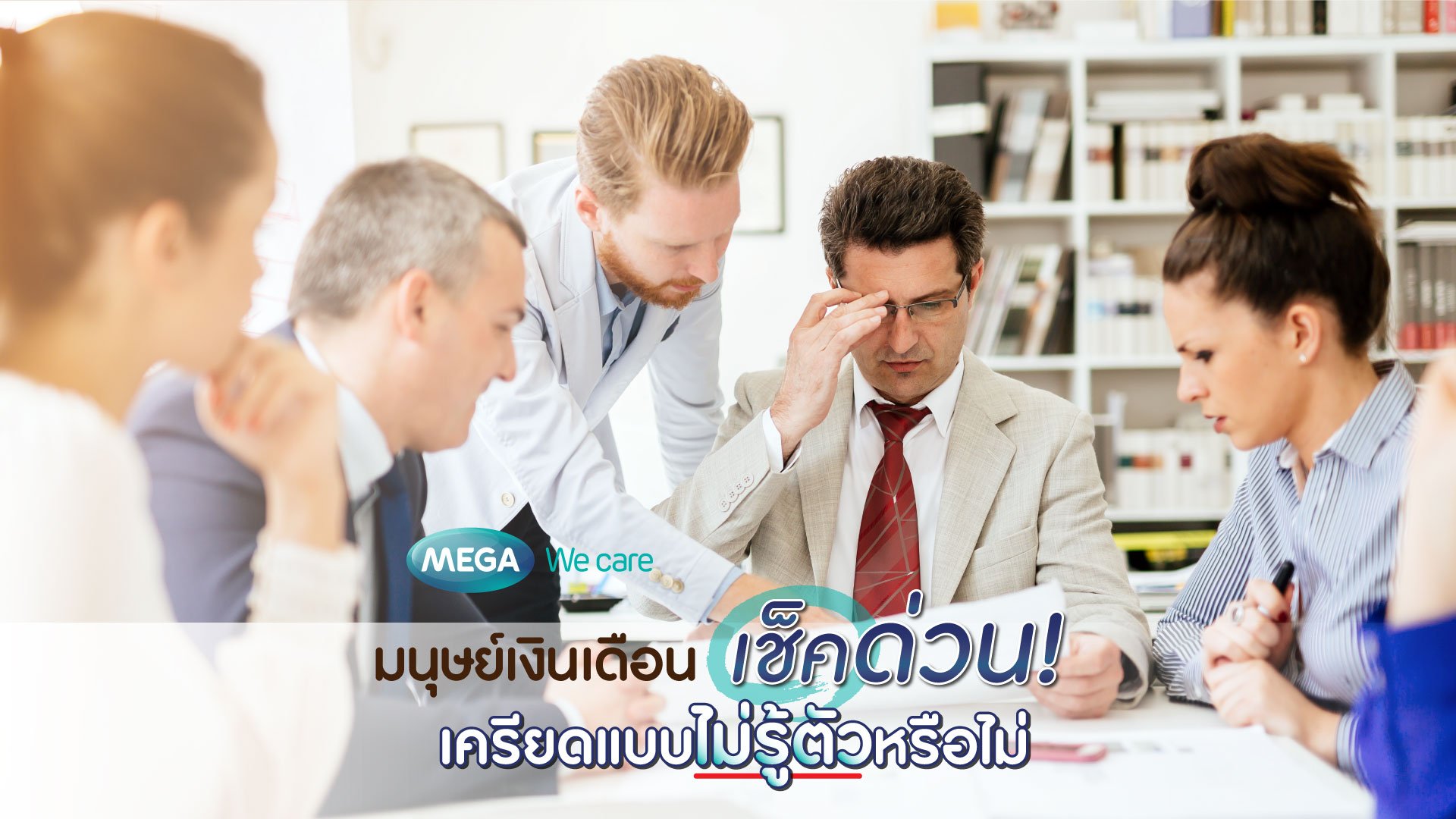 MEGA We care

มนุษย์เงินเดือน เช็คด่วน!
เครียดแบบไม่รู้ตัวหรือไม่