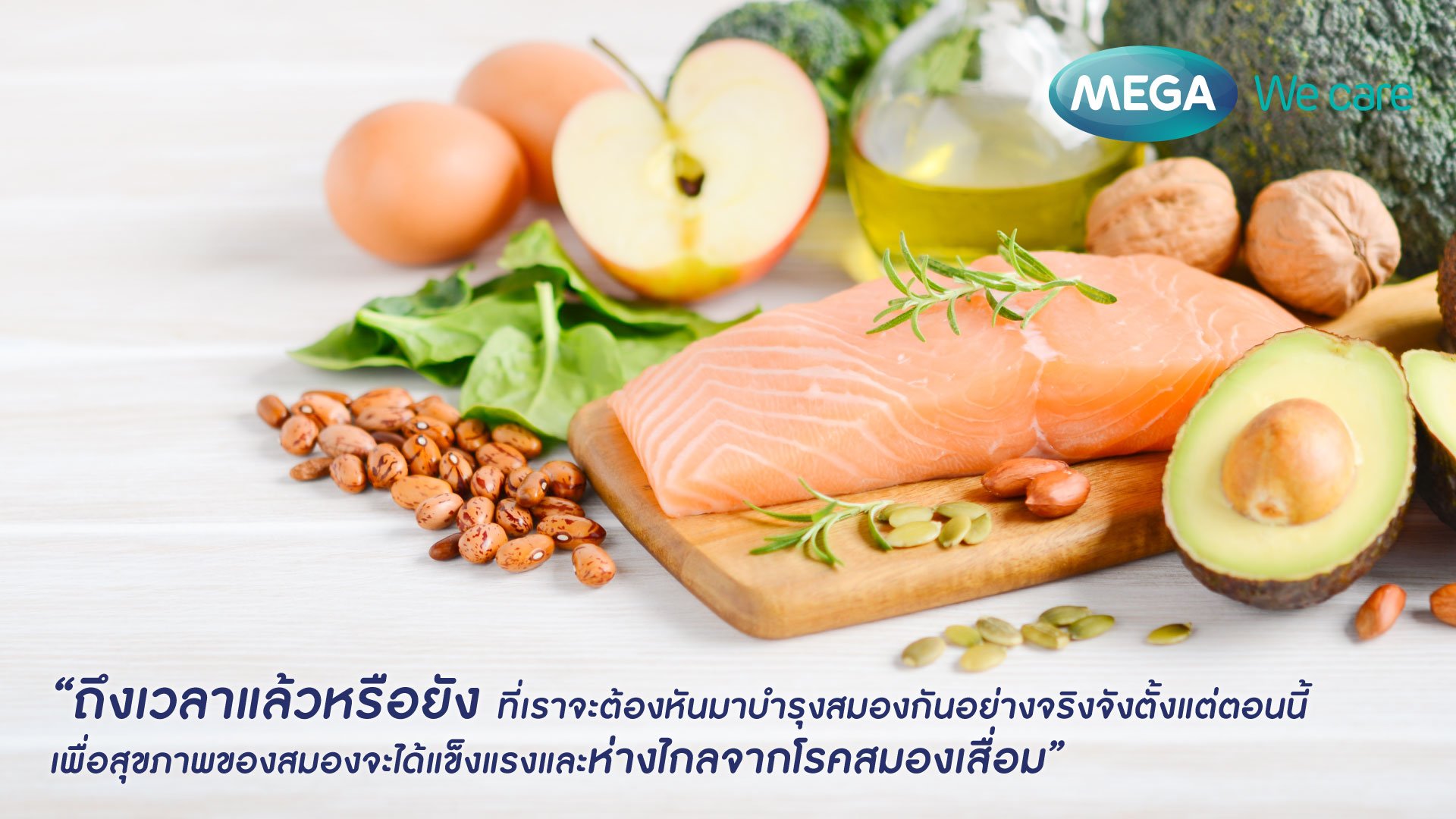 MEGA We care

“ถึงเวลาแล้วหรือยัง ที่เราจะต้องหันมาบำรุงสมองกันอย่างจริงจังตั้งแต่ตอนนี้ เพื่อสุขภาพของสมองจะได้แข็งแรงและห่างไกลจากโรคสมองเสื่อม”