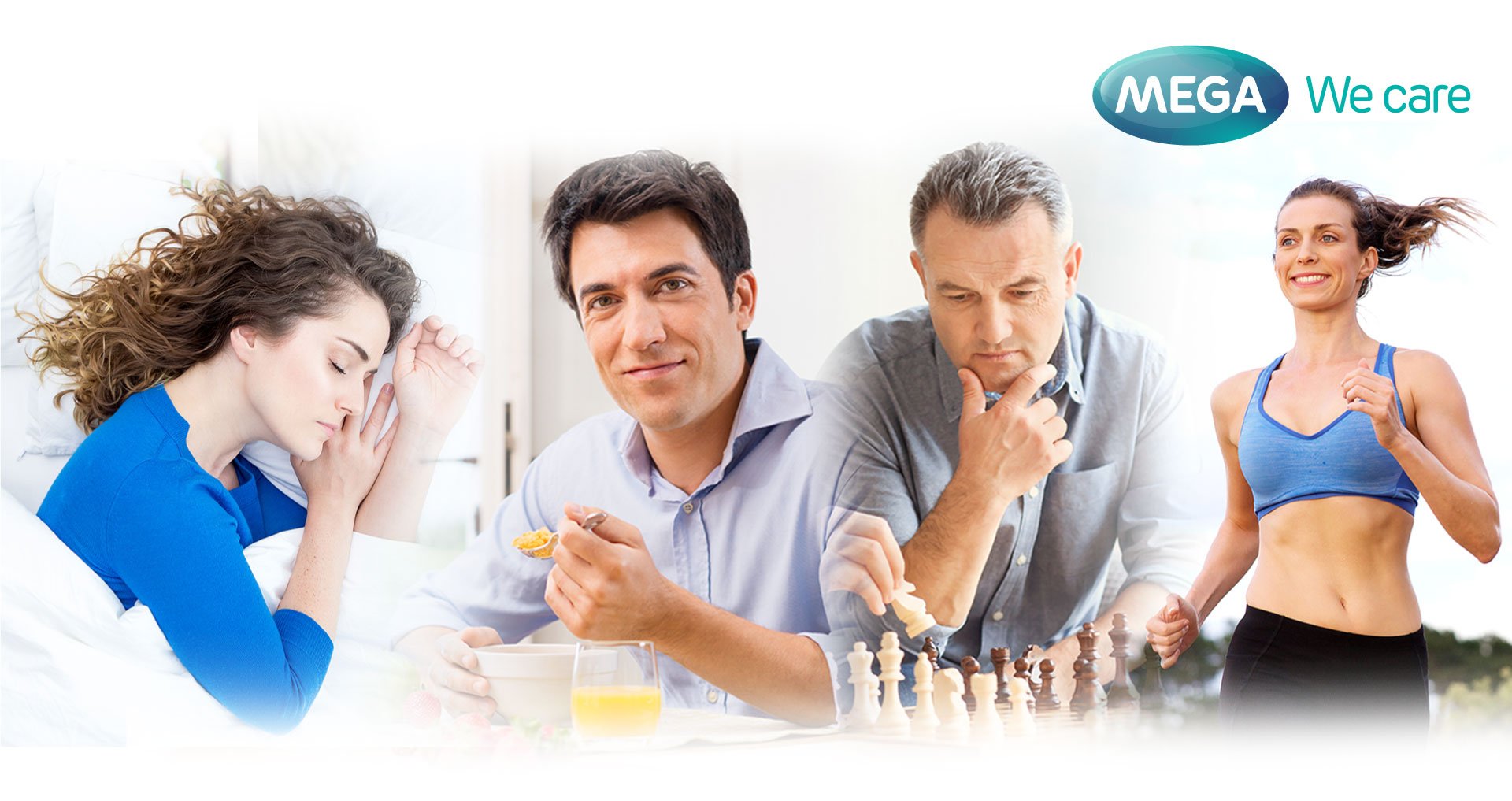 MEGA We care