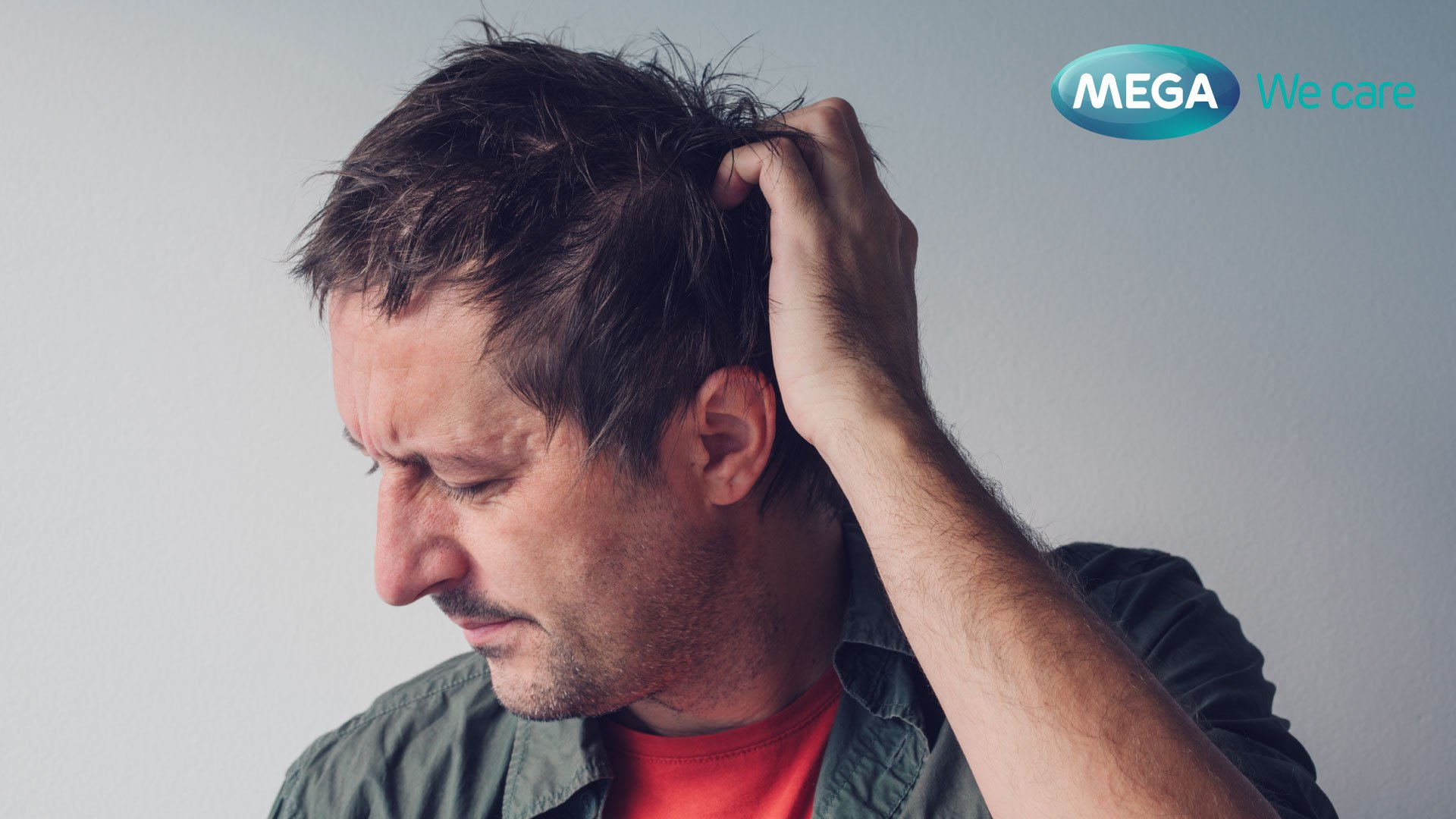 MEGA We care