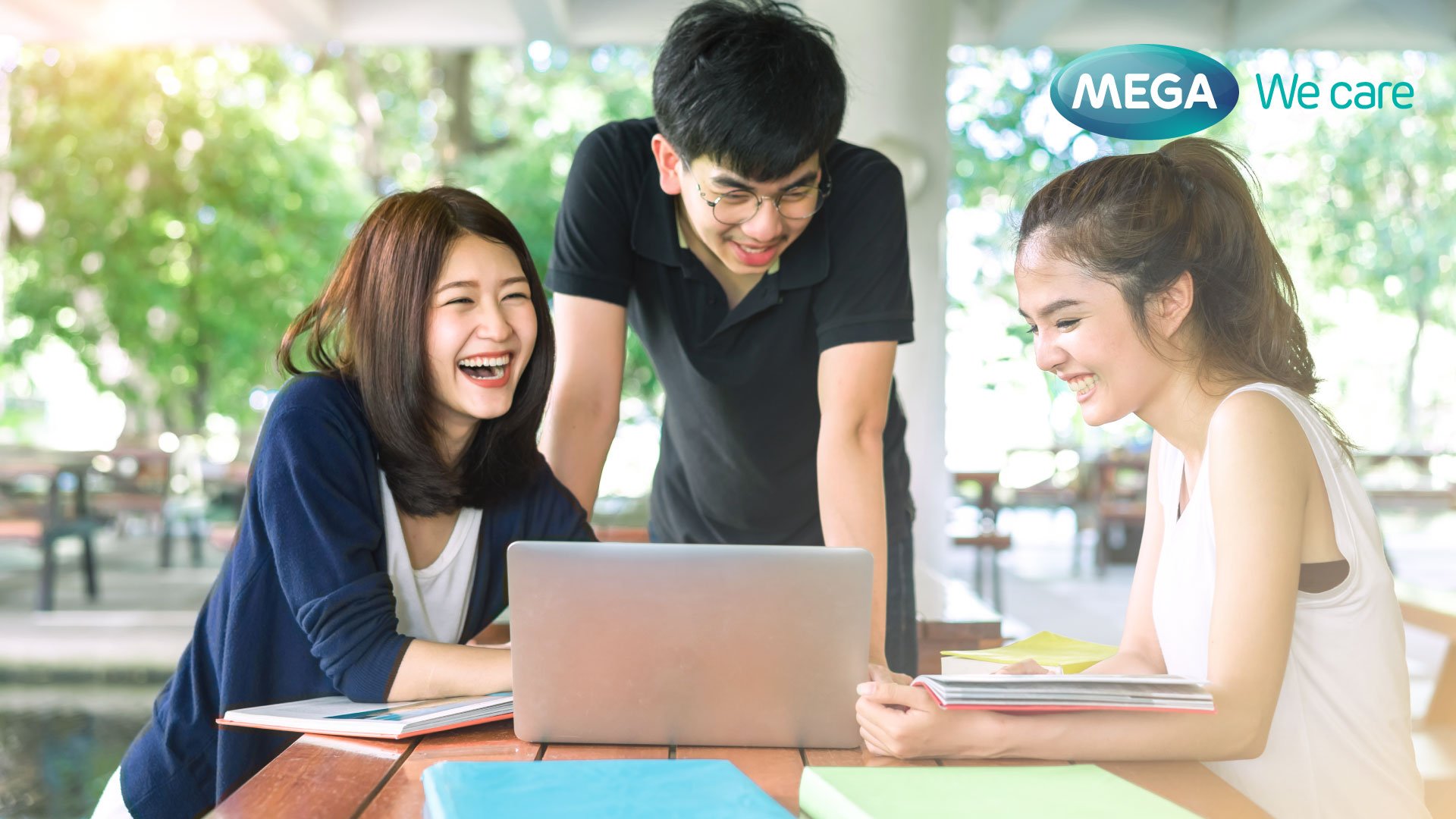 MEGA We care