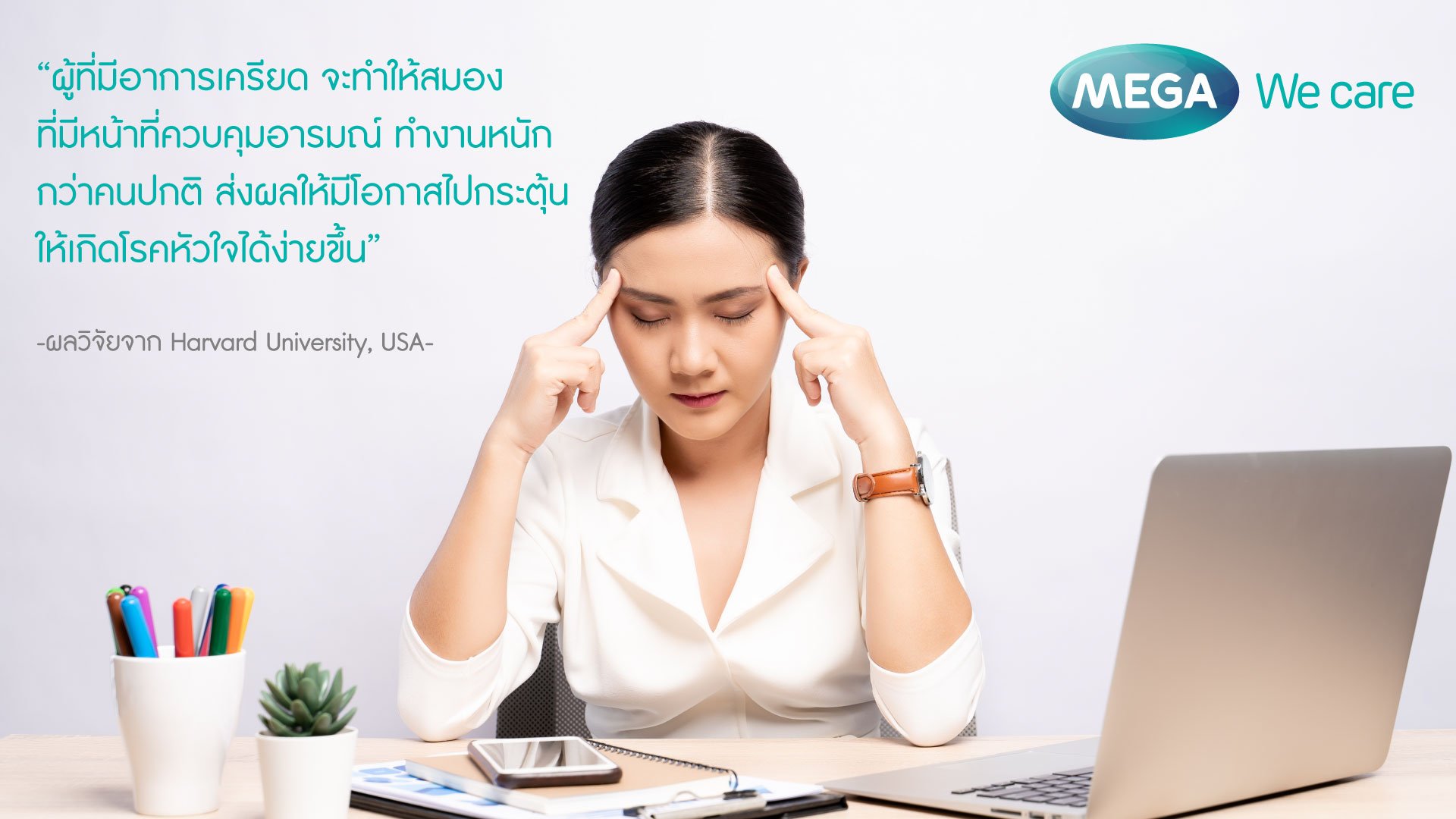 “ผู้ที่มีอาการเครียด จะทำให้สมองที่มีหน้าที่ควบคุมอารมณ์ ทำงานหนักกว่าคนปกติ ส่งผลให้มีโอกาสไปกระตุ้นให้เกิดโรคหัวใจได้ง่ายขึ้น”

-ผลวิจัยจาก Harvard University, USA-

MEGA We care