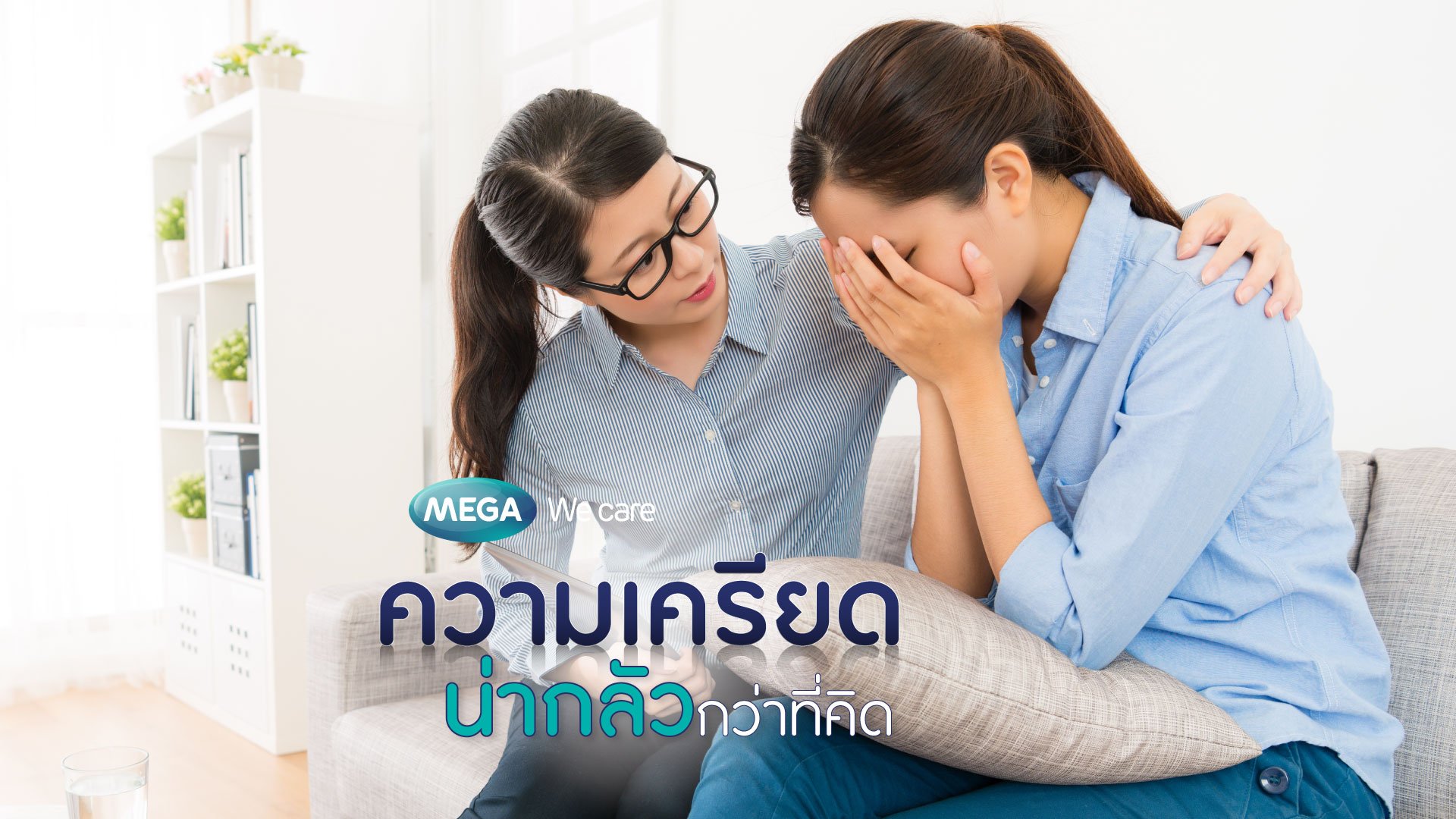 MEGA We care

ความเครียด

น่ากลัวกว่าที่คิด