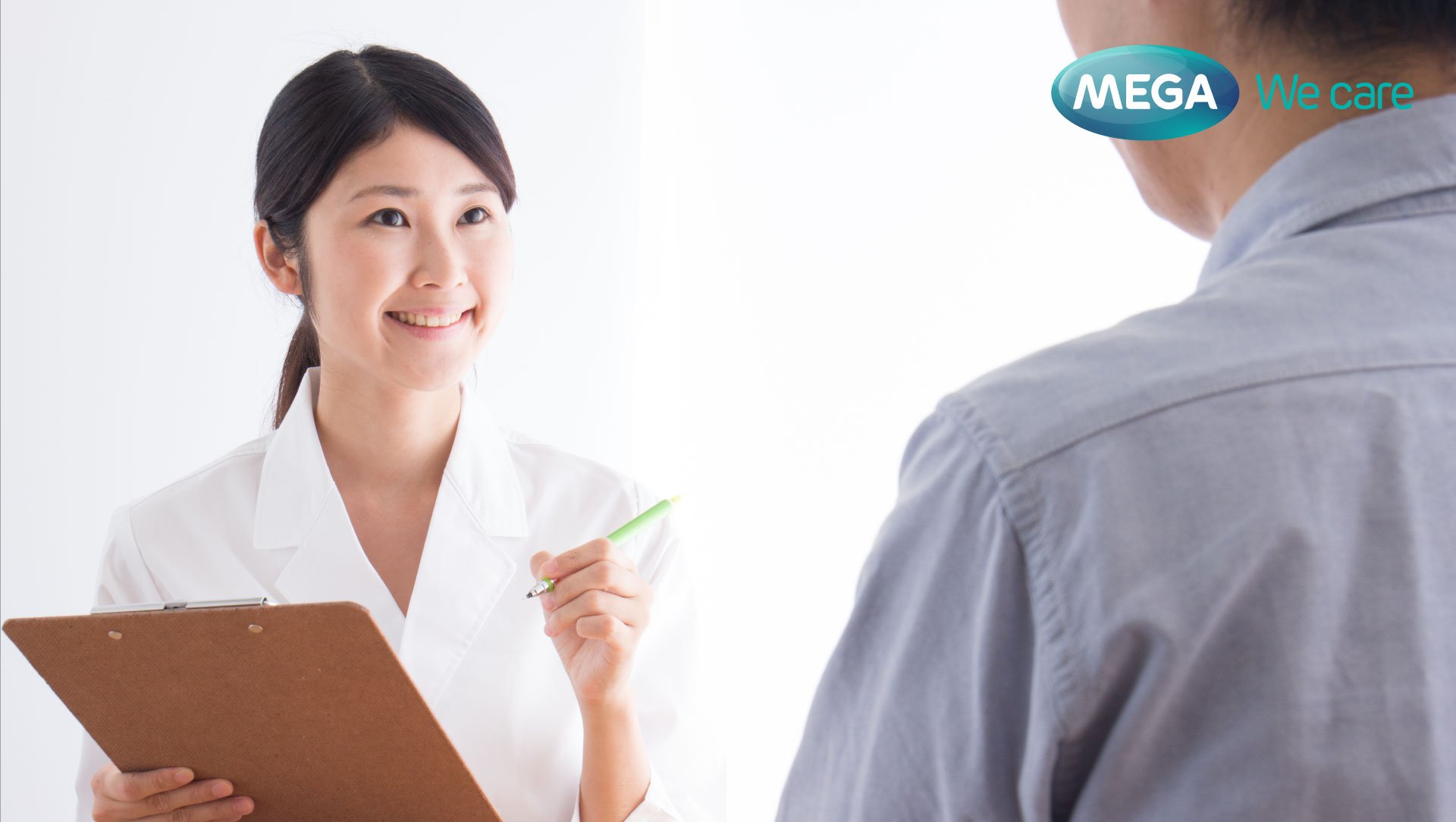 MEGA We care