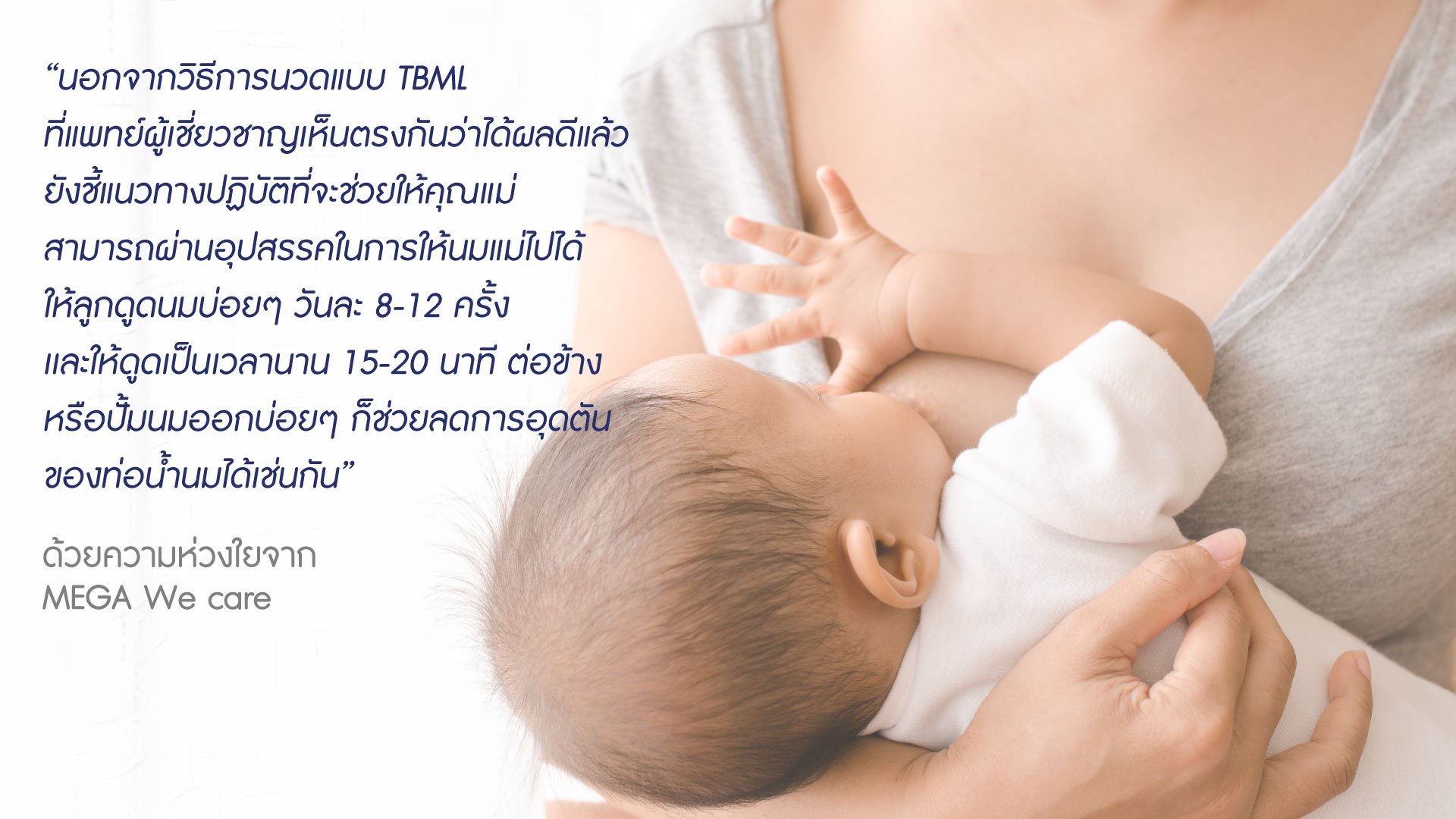 “นอกจากวิธีการนวดแบบ TBML
ที่แพทย์ผู้เชี่ยวชาญเห็นตรงกันว่าได้ผลดีแล้ว
ยังชี้แนวทางปฏิบัติที่จะช่วยให้คุณแม่
สามารถผ่านอุปสรรคในการให้นมแม่ไปได้
ให้ลูกดูดนมบ่อยๆ วันละ 8-12 ครั้ง
และให้ดูดเป็นเวลานาน 15-20 นาที ต่อข้าง
หรือปั๊มนมออกบ่อยๆ ก็ช่วยลดการอุดตัน
ของท่อน้ำนมได้เช่นกัน”

ด้วยความห่วงใยจาก
MEGA We care