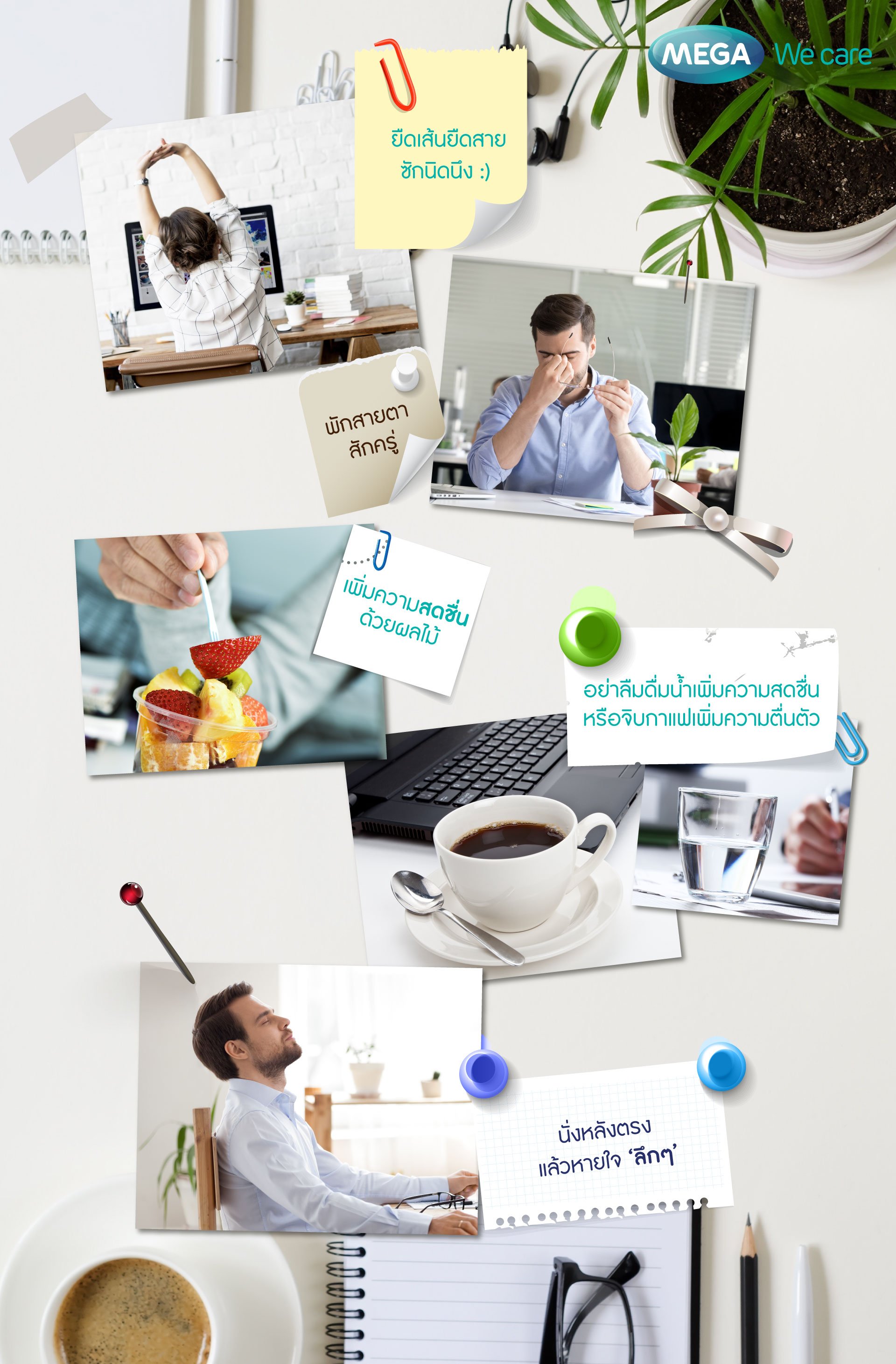 MEGA We care

ยืดเส้นยืดสาย ซักนิดนึง :)

พักสายตา สักครู่

เพิ่มความสดชื่น ด้วยผลไม้

อย่าลืมดื่มน้ำเพิ่มความสดชื่น หรือจิบกาแฟเพิ่มความตื่นตัว

นั่งหลังตรง แล้วหายใจ 'ลึกๆ'