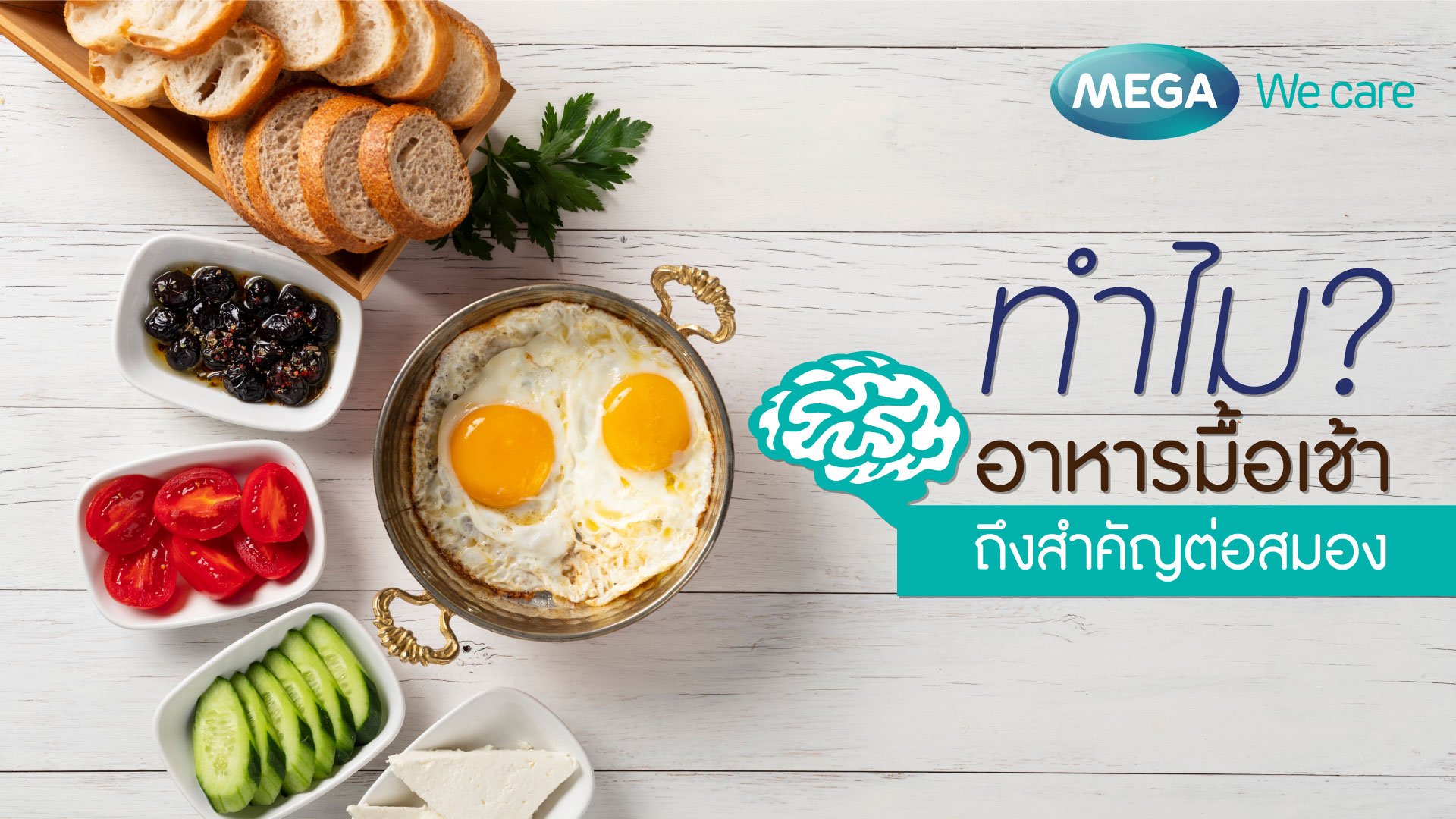 MEGA We care

ทำไม?

อาหารมื้อเช้า

ถึงสำคัญต่อสมอง