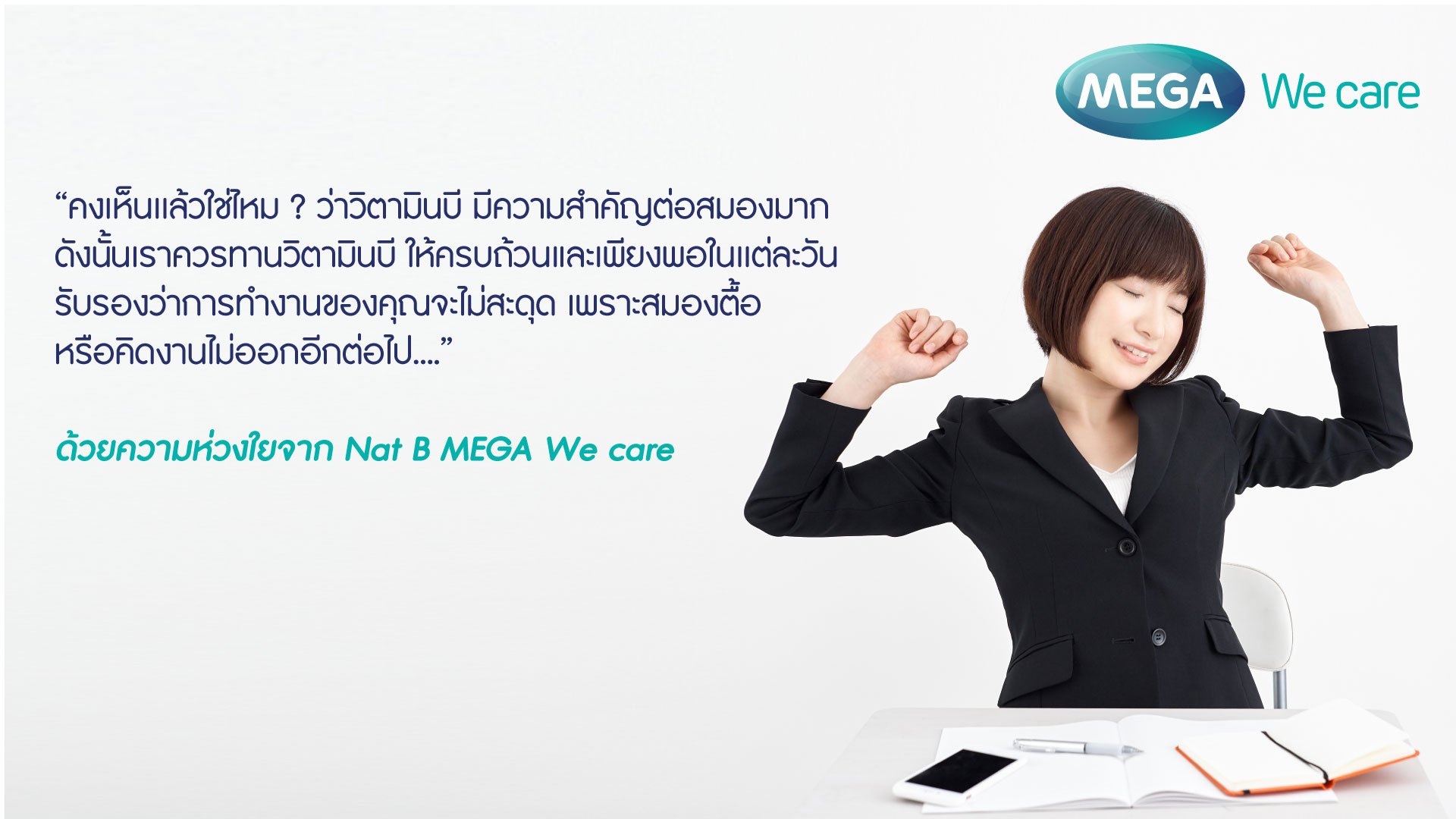 MEGA We care

“คงเห็นแล้วใช่ไหม ? ว่าวิตามินบี มีความสำคัญต่อสมองมาก ดังนั้นเราควรทานวิตามินบี ให้ครบถ้วนและเพียงพอในแต่ละวัน รับรองว่าการทำงานของคุณจะไม่สะดุด เพราะสมองตื้อ หรือคิดงานไม่ออกอีกต่อไป....”

ด้วยความห่วงใยจาก Nat B MEGA We care