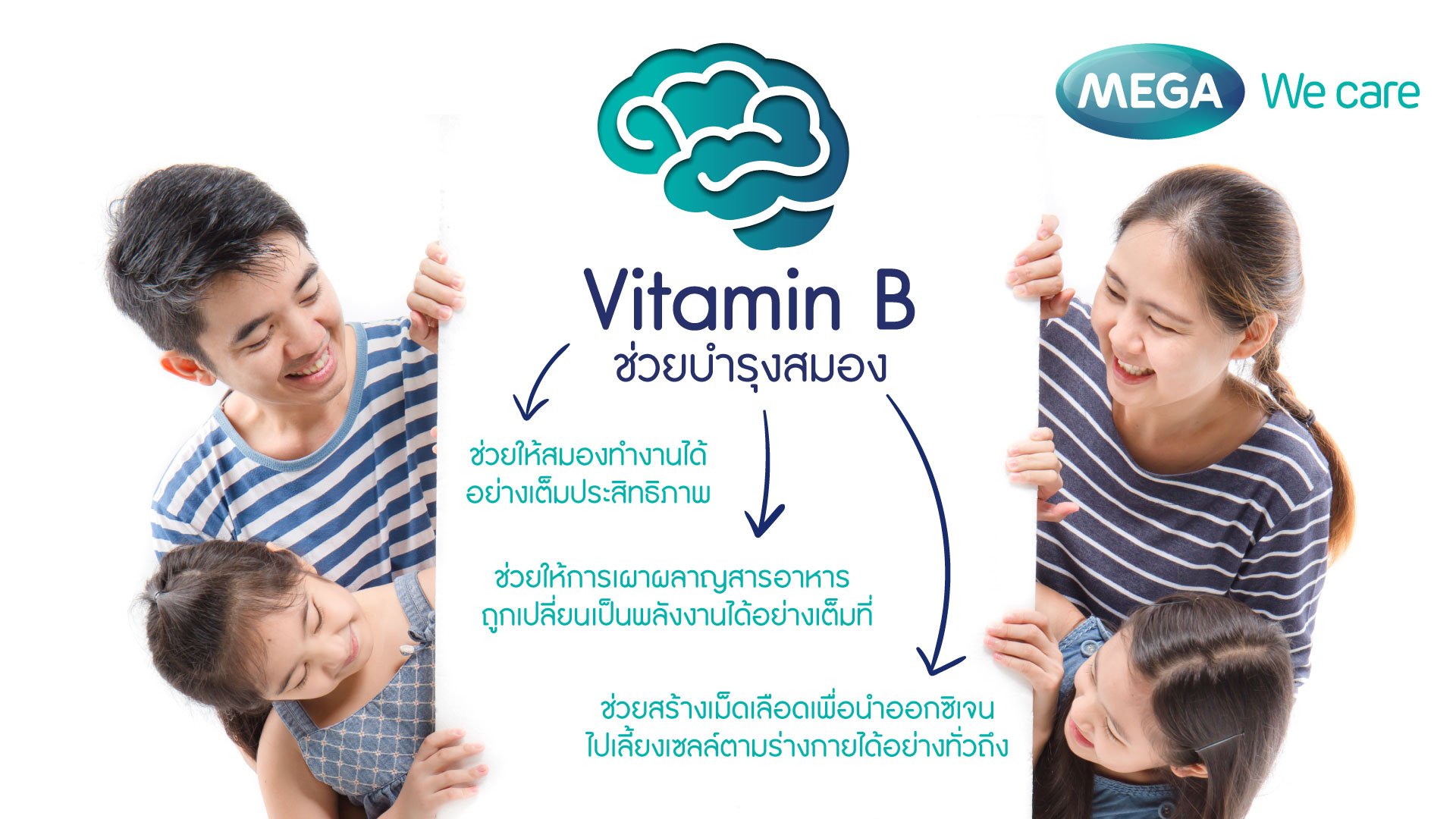 MEGA We care

Vitamin B
ช่วยบำรุงสมอง

ช่วยให้สมองทำงานได้
อย่างเต็มประสิทธิภาพ

ช่วยให้การเผาผลาญสารอาหาร
ถูกเปลี่ยนเป็นพลังงานได้อย่างเต็มที่

ช่วยสร้างเม็ดเลือดเพื่อนำออกซิเจน
ไปเลี้ยงเซลล์ตามร่างกายได้อย่างทั่วถึง