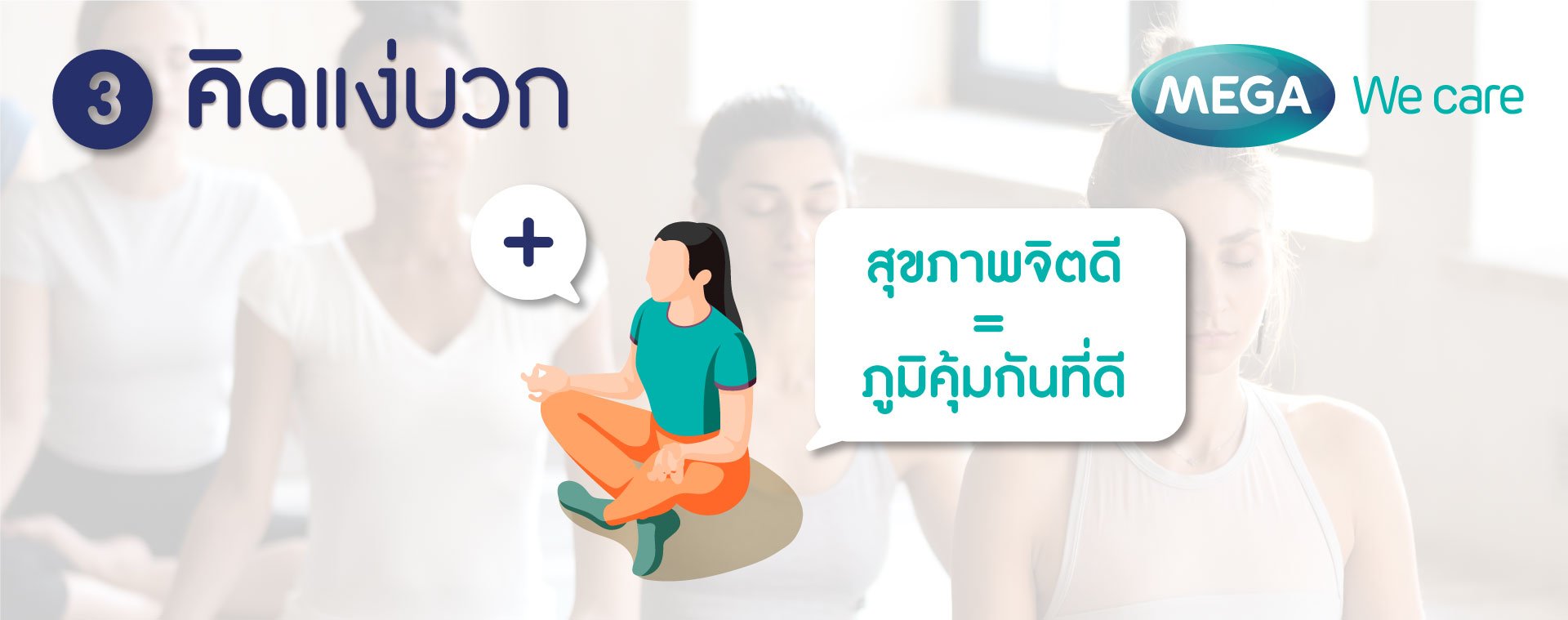 3 คิดแง่บวก

MEGA We care

+

สุขภาพจิตดี
=
ภูมิคุ้มกันที่ดี