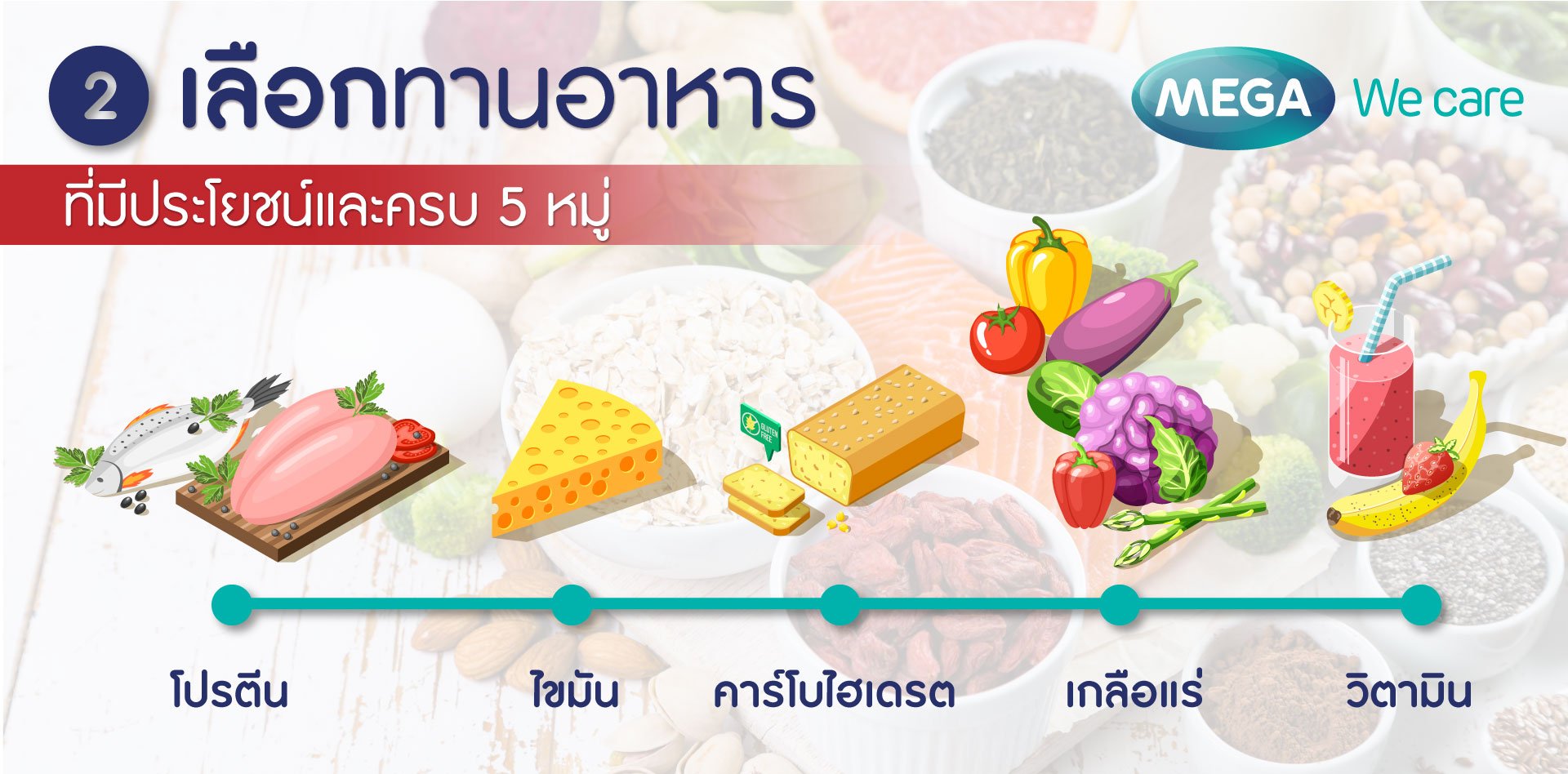 2 เลือกทานอาหาร

MEGA We care

ที่มีประโยชน์และครบ 5 หมู่

GLUTEN FREE

โปรตีน

ไขมัน

คาร์โบไฮเดรต

เกลือแร่

วิตามิน