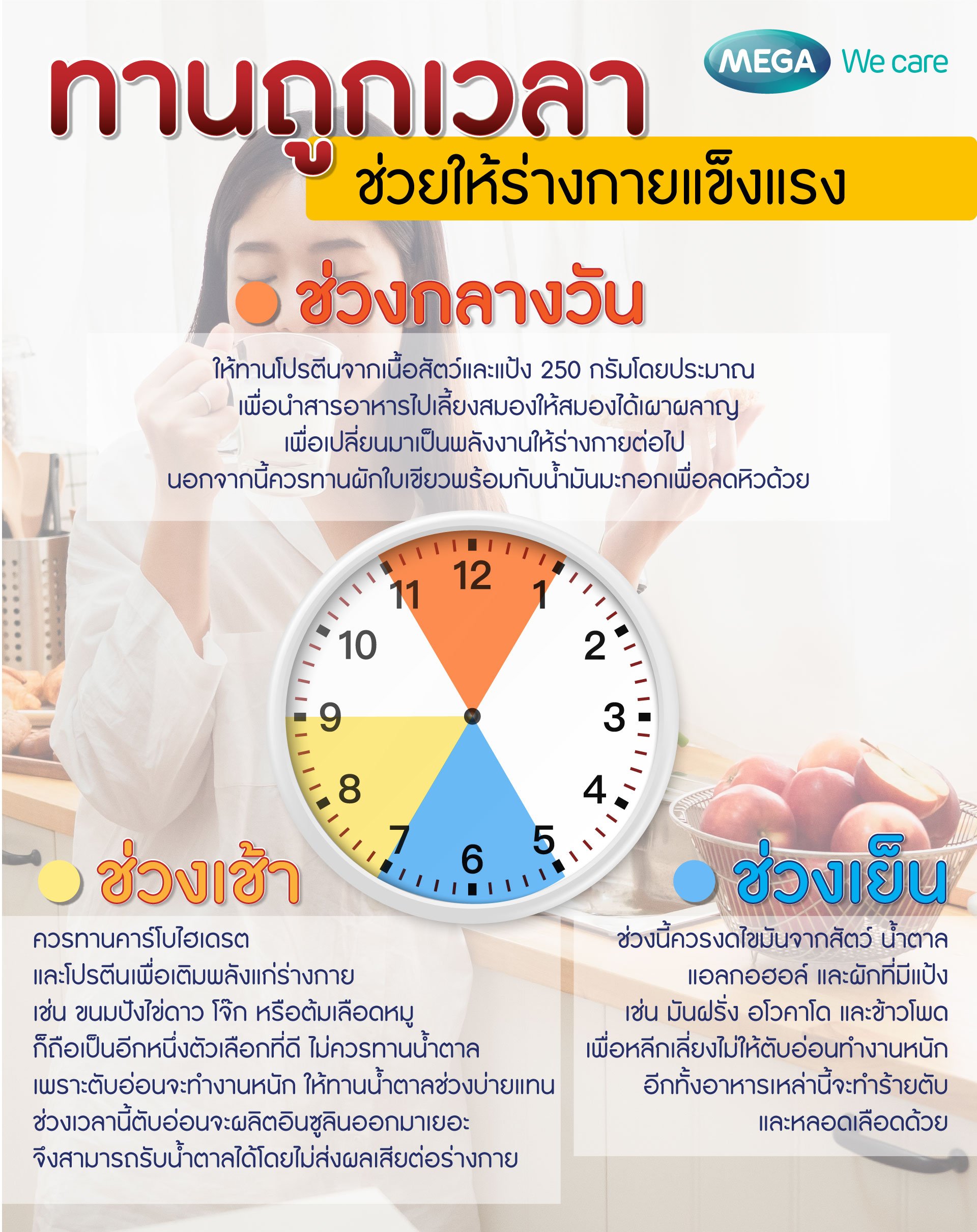 MEGA We care

ทานถูกเวลา
ช่วยให้ร่างกายแข็งแรง

ช่วงกลางวัน

ให้ทานโปรตีนจากเนื้อสัตว์และแป้ง 250 กรัมโดยประมาณ เพื่อนำสารอาหารไปเลี้ยงสมองให้สมองได้เผาผลาญ เพื่อเปลี่ยนมาเป็นพลังงานให้ร่างกายต่อไป นอกจากนี้ควรทานผักใบเขียวพร้อมกับน้ำมันมะกอกเพื่อลดหิวด้วย

12
1
2
3
4
5
6
7
8
9
10
11

ช่วงเช้า

ควรทานคาร์โบไฮเดรต และโปรตีนเพื่อเติมพลังแก่ร่างกาย เช่น ขนมปังไข่ดาว โจ๊ก หรือต้มเลือดหมู ก็ถือเป็นอีกหนึ่งตัวเลือกที่ดี ไม่ควรทานน้ำตาล เพราะตับอ่อนจะทำงานหนัก ให้ทานน้ำตาลช่วงบ่ายแทน ช่วงเวลานี้ตับอ่อนจะผลิตอินซูลินออกมาเยอะ จึงสามารถรับน้ำตาลได้โดยไม่ส่งผลเสียต่อร่างกาย

ช่วงเย็น

ช่วงนี้ควรงดไขมันจากสัตว์ น้ำตาล แอลกอฮอล์ และผักที่มีแป้ง เช่น มันฝรั่ง อโวคาโด และข้าวโพด เพื่อหลีกเลี่ยงไม่ให้ตับอ่อนทำงานหนัก อีกทั้งอาหารเหล่านี้จะทำร้ายตับ และหลอดเลือดด้วย