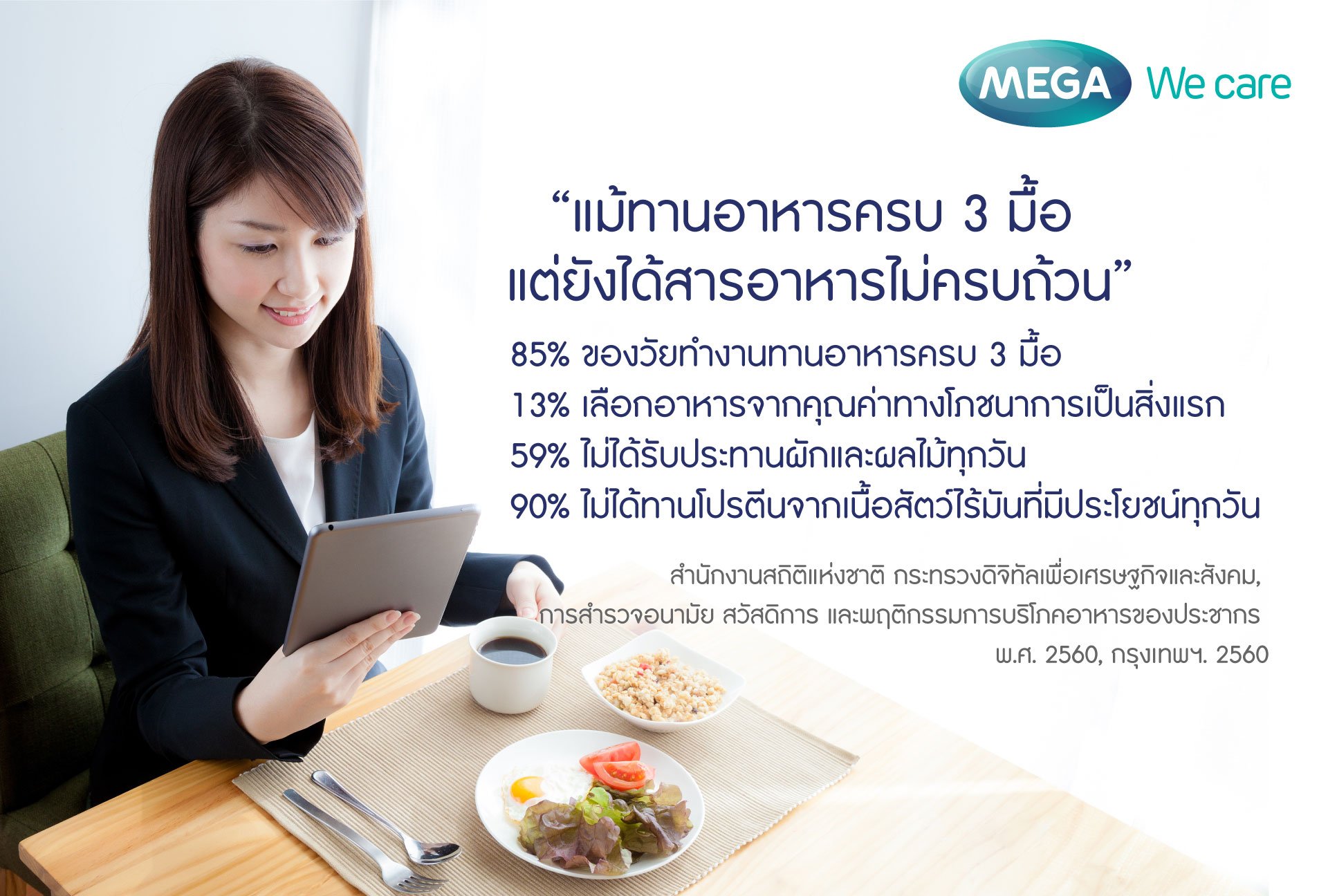 MEGA We care

“แม้ทานอาหารครบ 3 มื้อ
แต่ยังได้สารอาหารไม่ครบถ้วน”

85% ของวัยทำงานทานอาหารครบ 3 มื้อ
13% เลือกอาหารจากคุณค่าทางโภชนาการเป็นสิ่งแรก
59% ไม่ได้รับประทานผักและผลไม้ทุกวัน
90% ไม่ได้ทานโปรตีนจากเนื้อสัตว์ไร้มันที่มีประโยชน์ทุกวัน

สำนักงานสถิติแห่งชาติ กระทรวงดิจิทัลเพื่อเศรษฐกิจและสังคม, การสำรวจอนามัย สวัสดิการ และพฤติกรรมการบริโภคอาหารของประชากร พ.ศ. 2560, กรุงเทพฯ. 2560