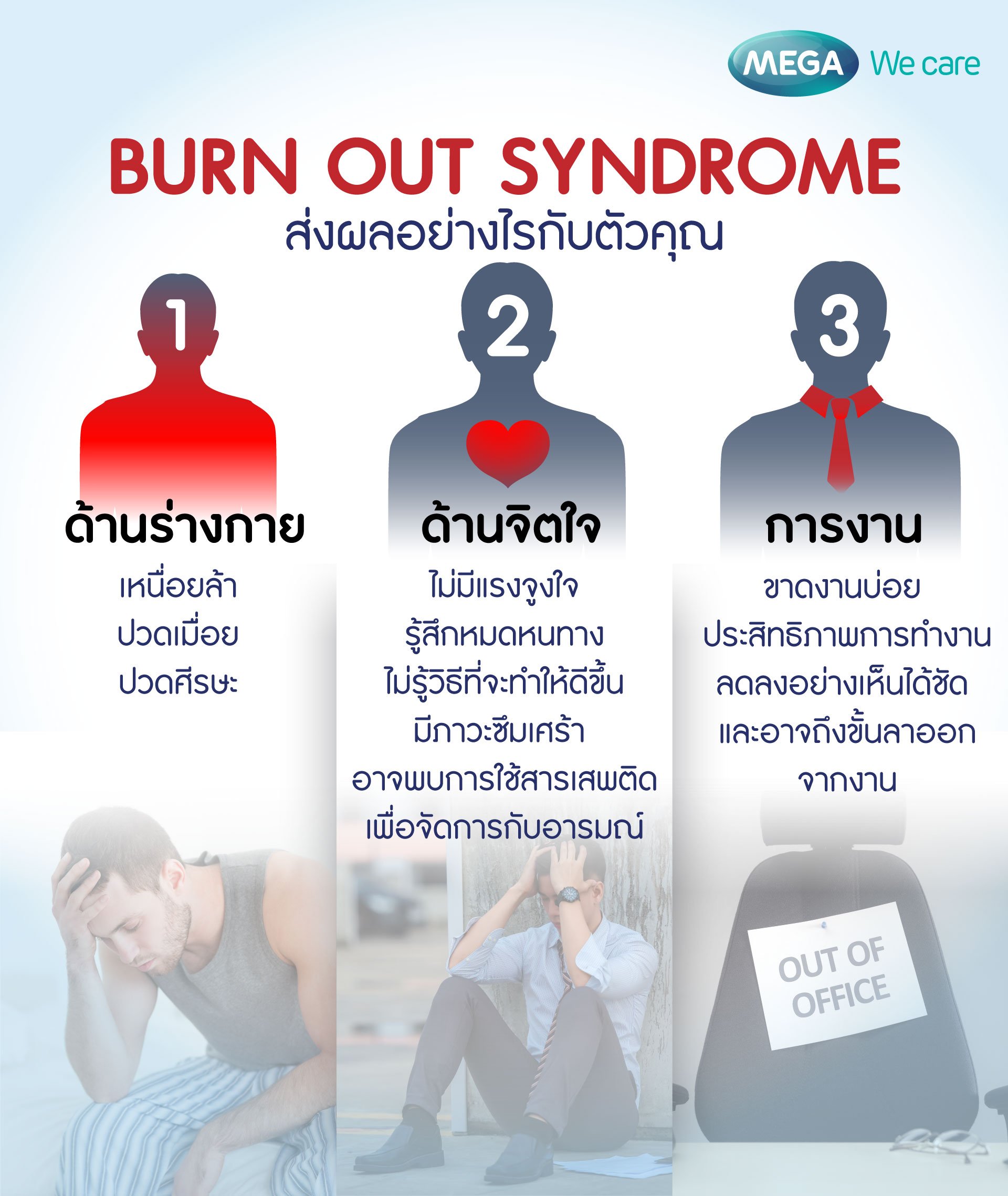 MEGA We care

BURN OUT SYNDROME
ส่งผลอย่างไรกับตัวคุณ

1
ด้านร่างกาย
เหนื่อยล้า
ปวดเมื่อย
ปวดศีรษะ

2
ด้านจิตใจ
ไม่มีแรงจูงใจ
รู้สึกหมดหนทาง
ไม่รู้วิธีที่จะทำให้ดีขึ้น
มีภาวะซึมเศร้า
อาจพบการใช้สารเสพติด
เพื่อจัดการกับอารมณ์

3
การงาน
ขาดงานบ่อย
ประสิทธิภาพการทำงาน
ลดลงอย่างเห็นได้ชัด
และอาจถึงขั้นลาออก
จากงาน

OUT OF OFFICE