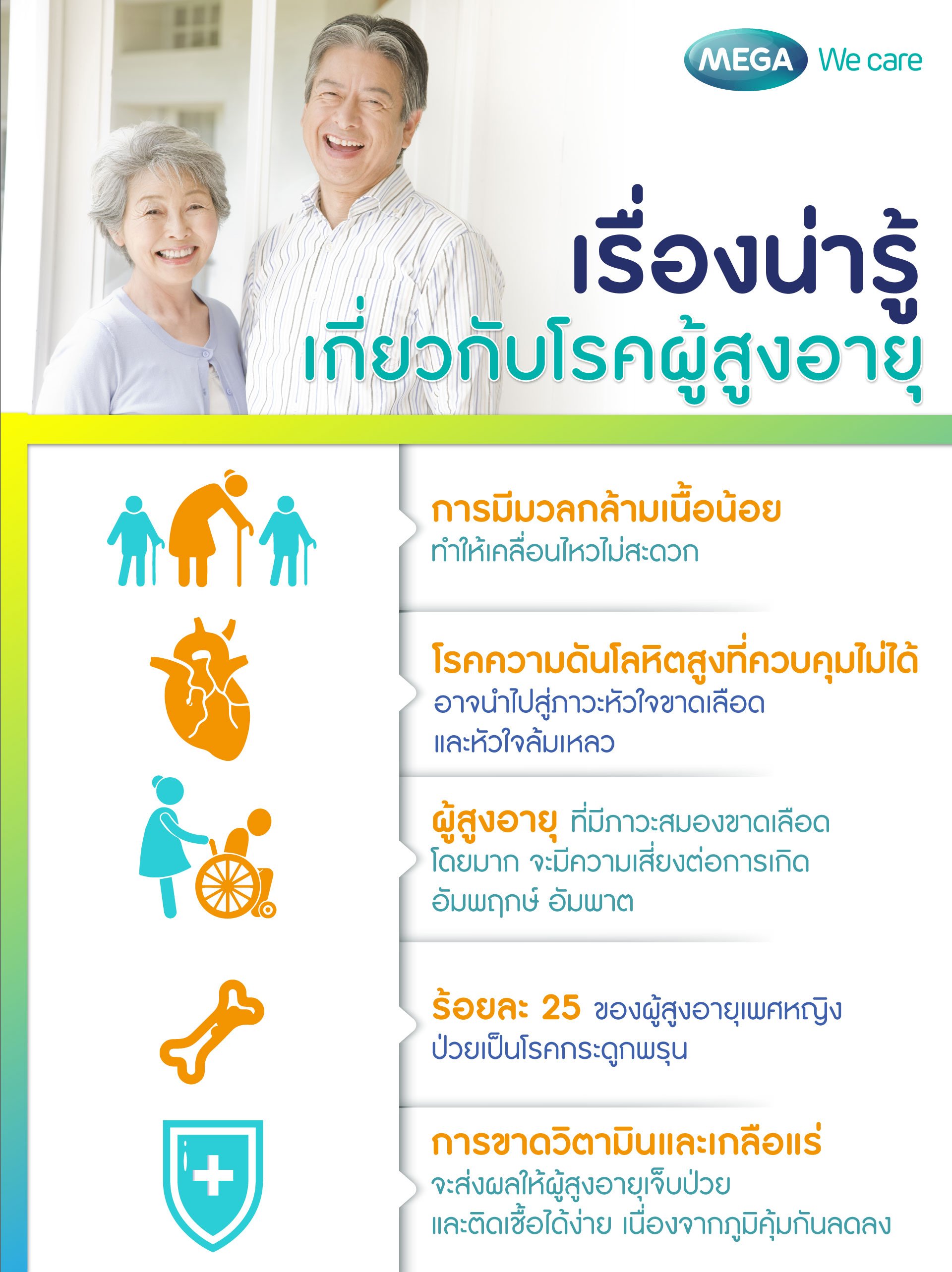 MEGA We care

เรื่องน่ารู้
เกี่ยวกับโรคผู้สูงอายุ

การมีมวลกล้ามเนื้อน้อย
ทำให้เคลื่อนไหวไม่สะดวก

โรคความดันโลหิตสูงที่ควบคุมไม่ได้
อาจนำไปสู่ภาวะหัวใจขาดเลือด และหัวใจล้มเหลว

ผู้สูงอายุ ที่มีภาวะสมองขาดเลือด โดยมาก จะมีความเสี่ยงต่อการเกิด อัมพฤกษ์ อัมพาต

ร้อยละ 25 ของผู้สูงอายุเพศหญิง ป่วยเป็นโรคกระดูกพรุน

การขาดวิตามินและเกลือแร่
จะส่งผลให้ผู้สูงอายุเจ็บป่วย และติดเชื้อได้ง่าย เนื่องจากภูมิคุ้มกันลดลง