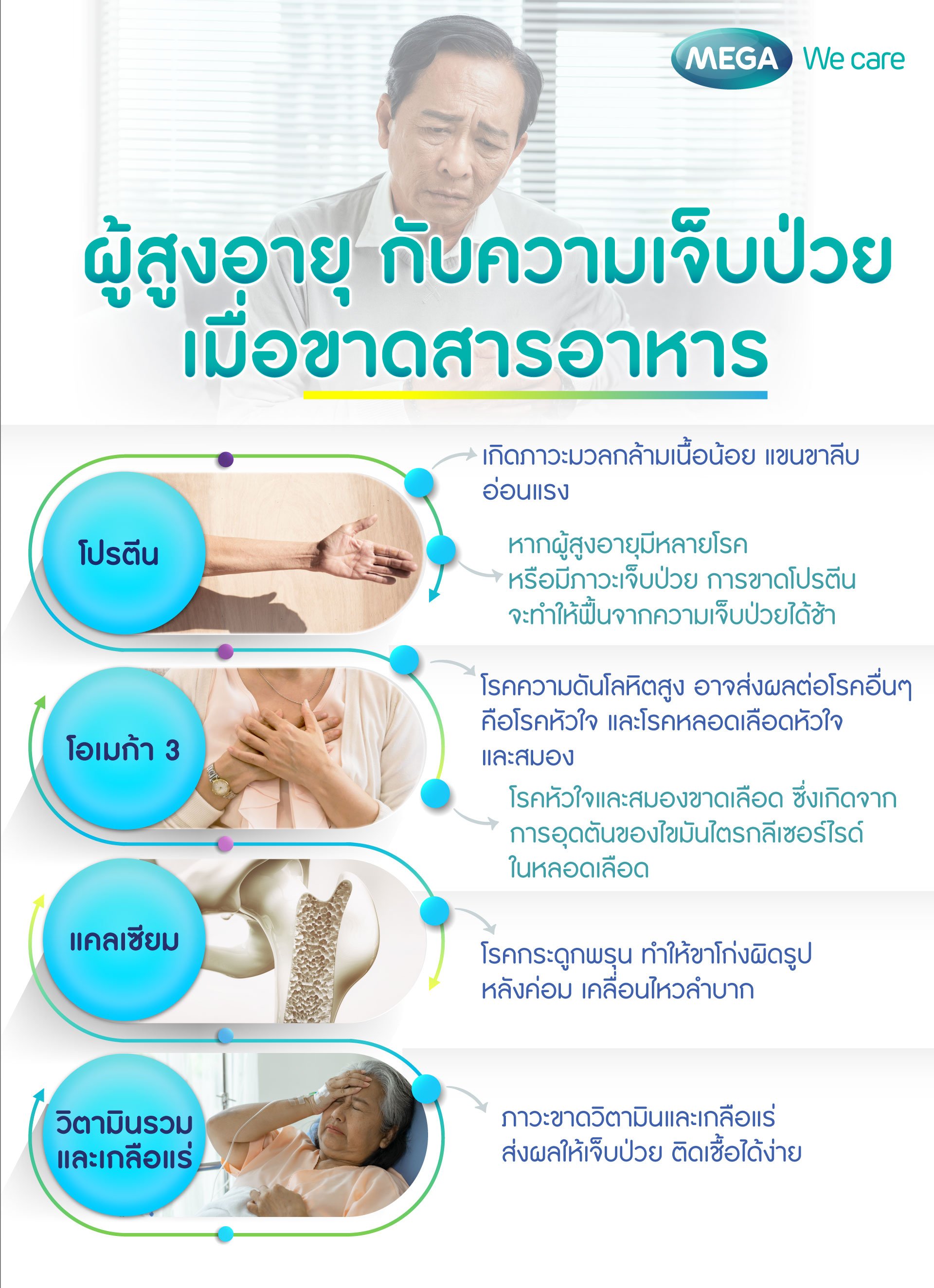 MEGA We care

ผู้สูงอายุ กับความเจ็บป่วย เมื่อขาดสารอาหาร

โปรตีน

เกิดภาวะมวลกล้ามเนื้อน้อย แขนขาลีบ อ่อนแรง

หากผู้สูงอายุมีหลายโรค หรือมีภาวะเจ็บป่วย การขาดโปรตีน จะทำให้ฟื้นจากความเจ็บป่วยได้ช้า

โอเมก้า 3

โรคความดันโลหิตสูง อาจส่งผลต่อโรคอื่นๆ คือโรคหัวใจ และโรคหลอดเลือดหัวใจ และสมอง

โรคหัวใจและสมองขาดเลือด ซึ่งเกิดจาก การอุดตันของไขมันไตรกลีเซอร์ไรด์ ในหลอดเลือด

แคลเซียม

โรคกระดูกพรุน ทำให้ขาโก่งผิดรูป หลังค่อม เคลื่อนไหวลำบาก

วิตามินรวม และเกลือแร่

ภาวะขาดวิตามินและเกลือแร่ ส่งผลให้เจ็บป่วย ติดเชื้อได้ง่าย