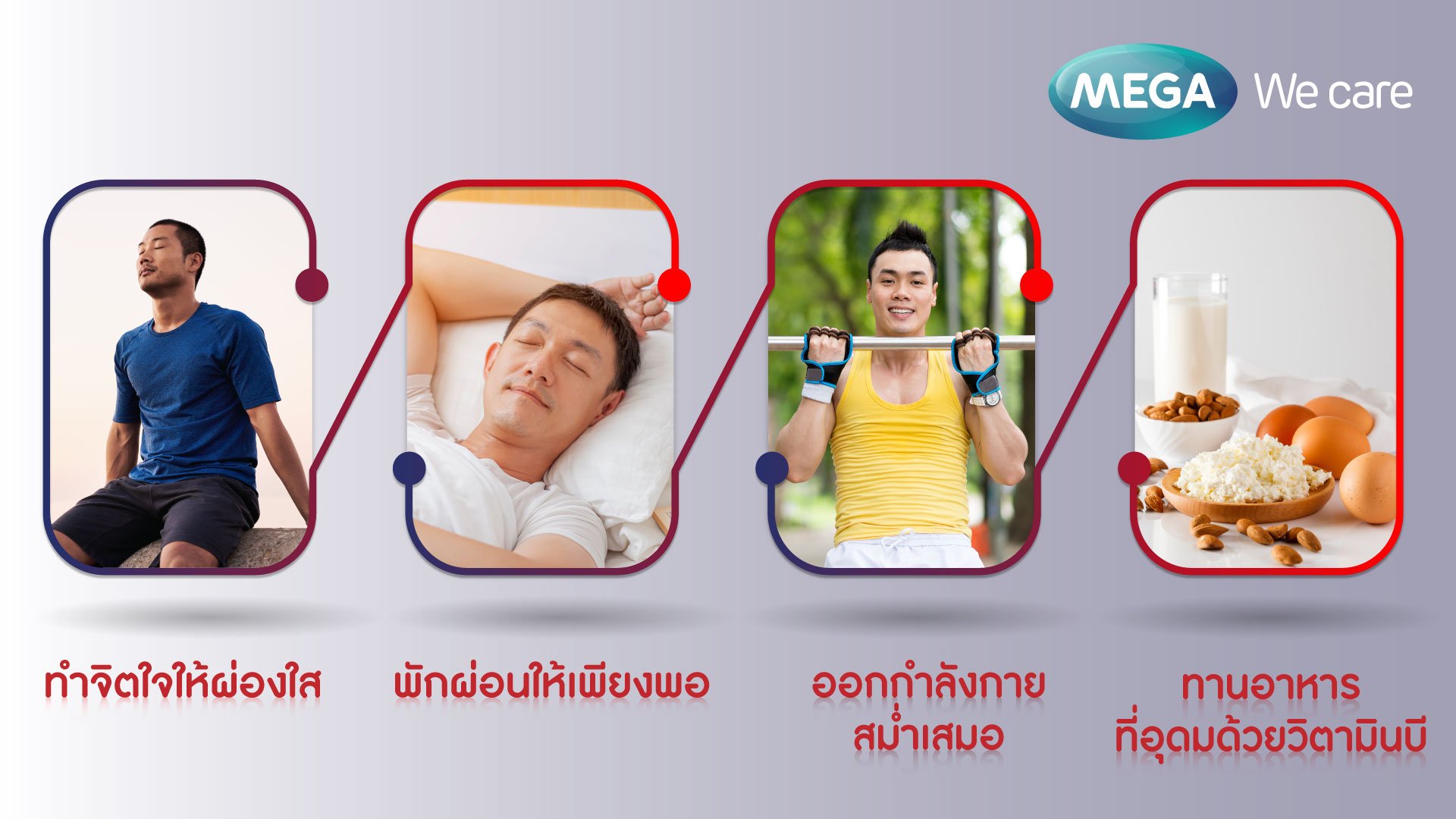 MEGA We care

ทำจิตใจให้ผ่องใส

พักผ่อนให้เพียงพอ

ออกกำลังกาย สม่ำเสมอ

ทานอาหาร ที่อุดมด้วยวิตามินบี