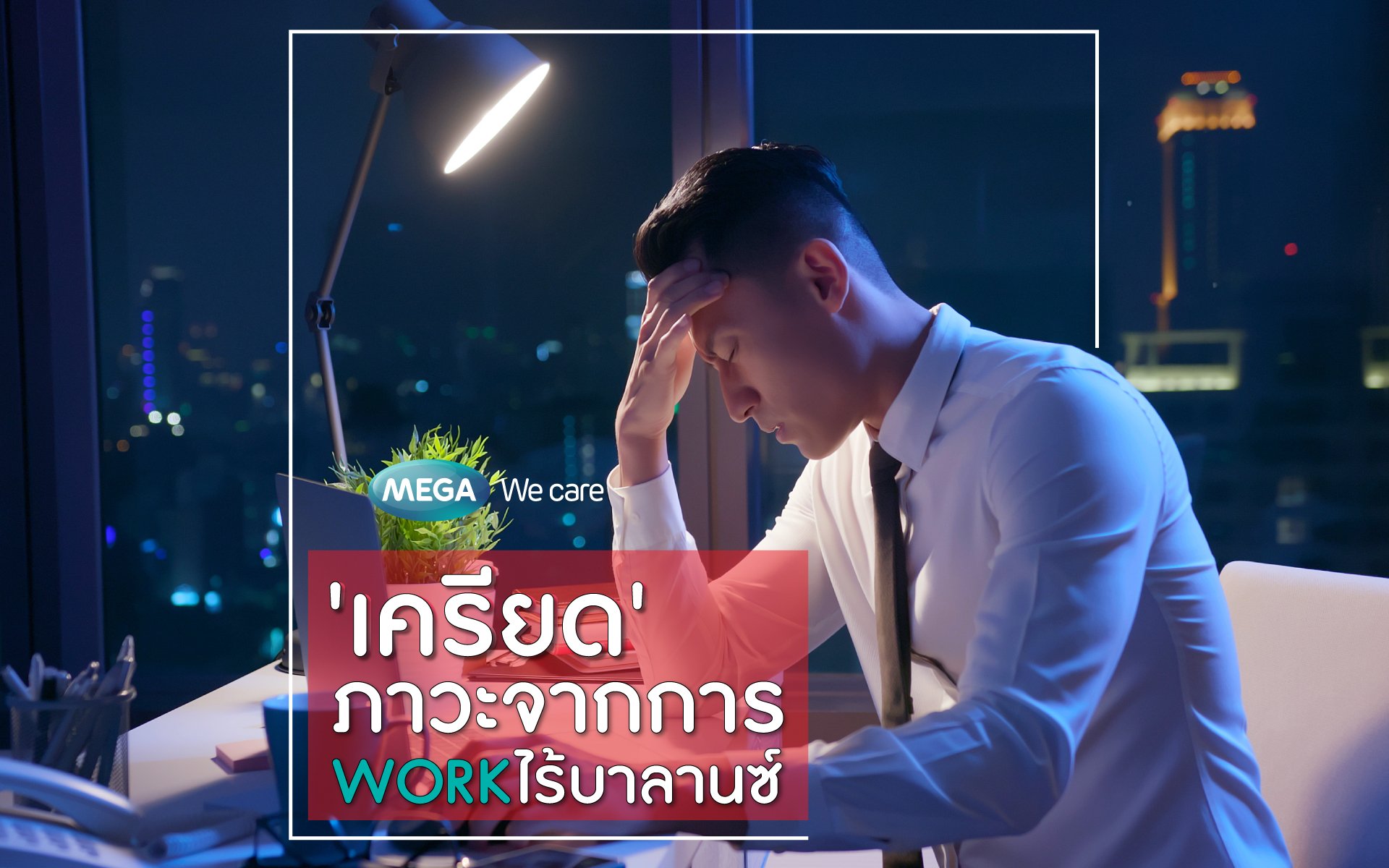 MEGA We care

'เครียด' ภาวะจากการ WORKไร้บาลานซ์