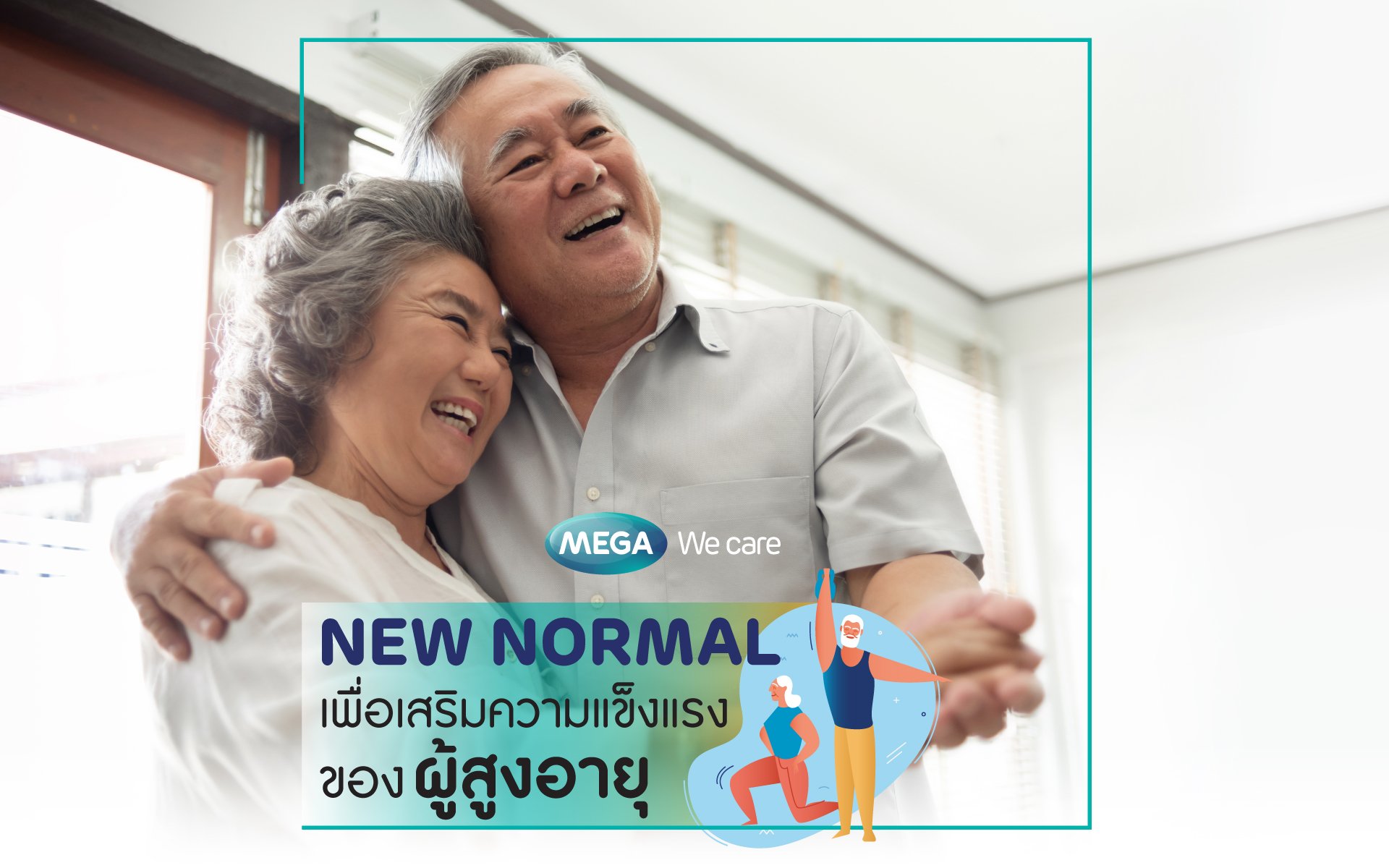 MEGA We care

NEW NORMAL
เพื่อเสริมความแข็งแรง
ของ ผู้สูงอายุ