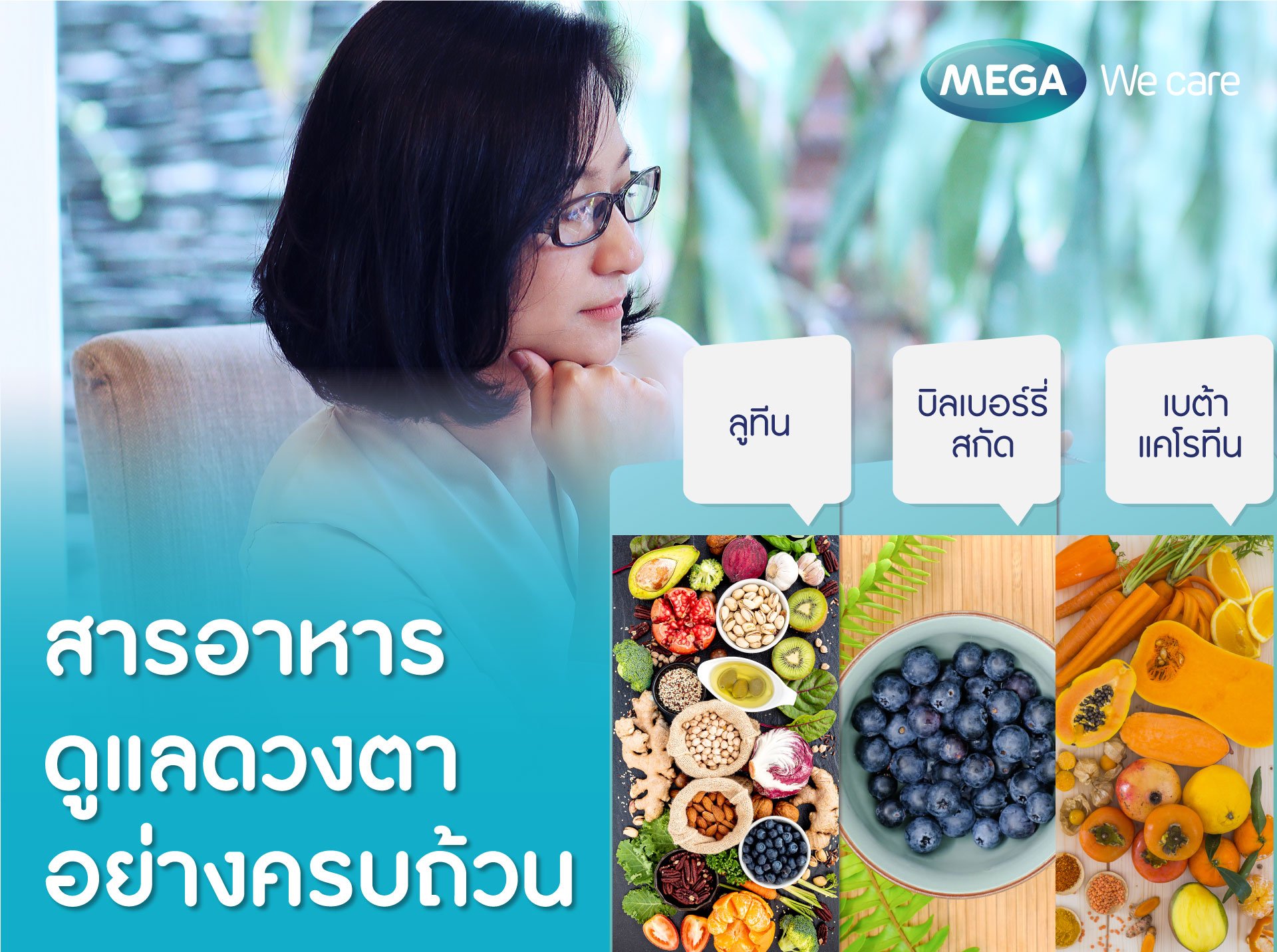 MEGA We care

ลูทีน

บิลเบอร์รี่ สกัด

เบต้า แคโรทีน

สารอาหาร ดูแลดวงตา อย่างครบถ้วน