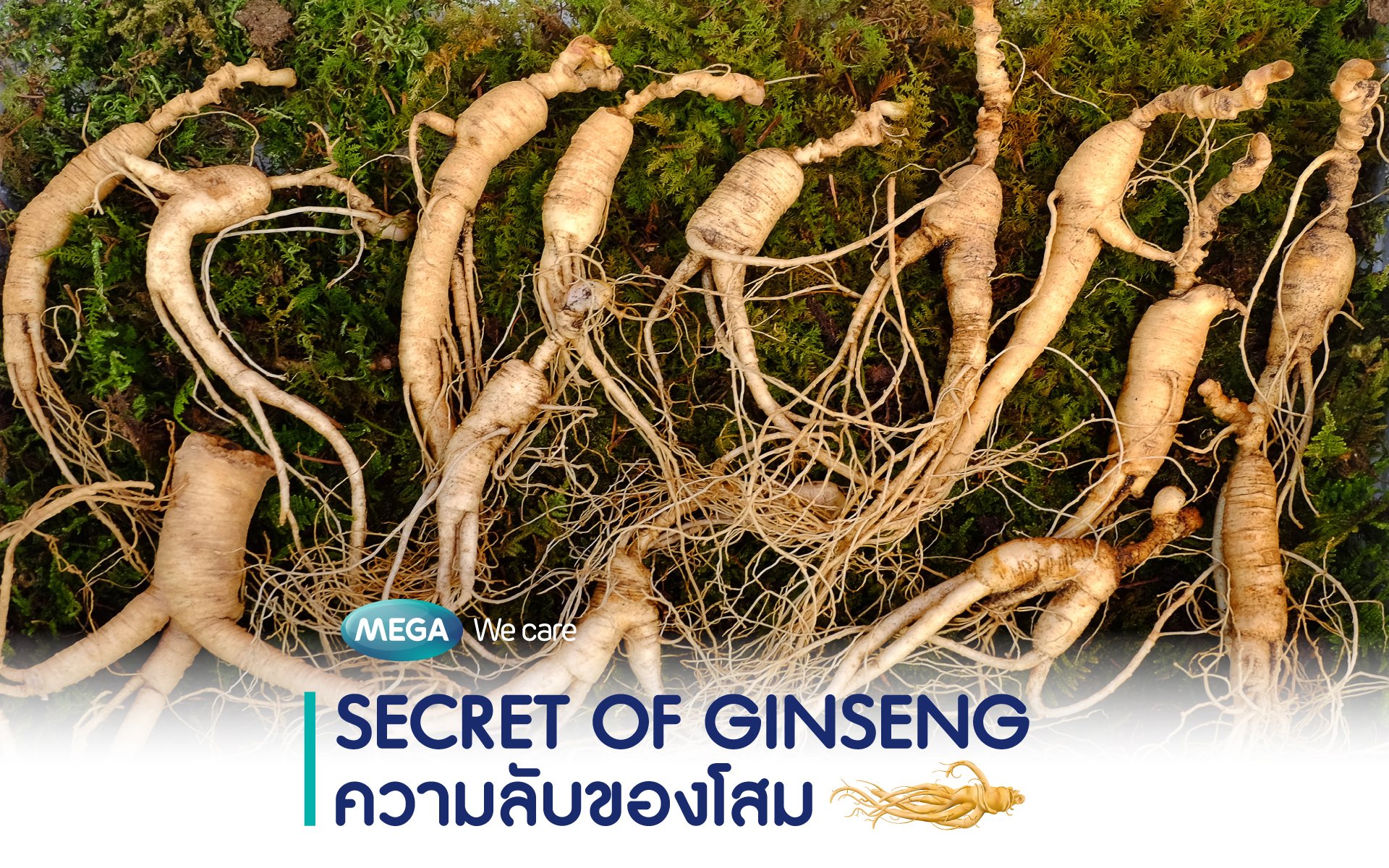 MEGA We care

SECRET OF GINSENG
ความลับของโสม