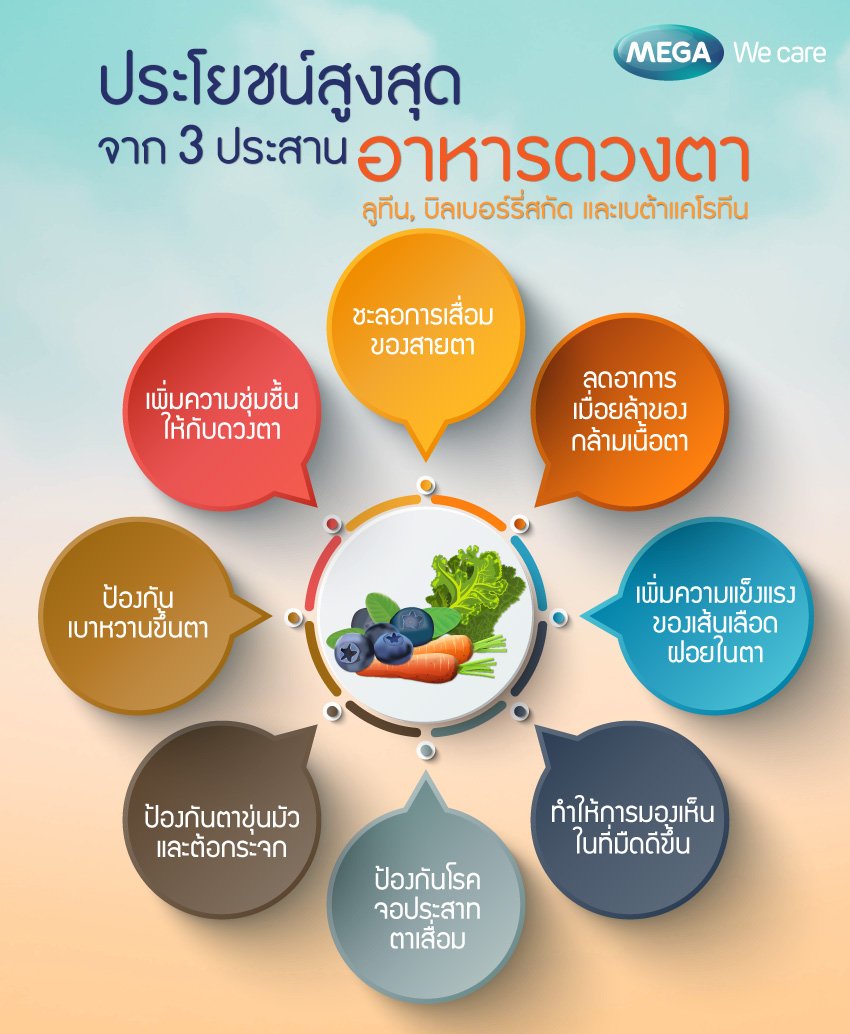 MEGA We care

ประโยชน์สูงสุด
จาก 3 ประสาน อาหารดวงตา
ลูทีน, บิลเบอร์รี่สกัด และเบต้าแคโรทีน

ชะลอการเสื่อมของสายตา

ลดอาการเมื่อยล้าของกล้ามเนื้อตา

เพิ่มความแข็งแรงของเส้นเลือดฝอยในตา

ทำให้การมองเห็นในที่มืดดีขึ้น

ป้องกันโรคจอประสาทตาเสื่อม

ป้องกันตาขุ่นมัวและต้อกระจก

ป้องกันเบาหวานขึ้นตา

เพิ่มความชุ่มชื้นให้กับดวงตา