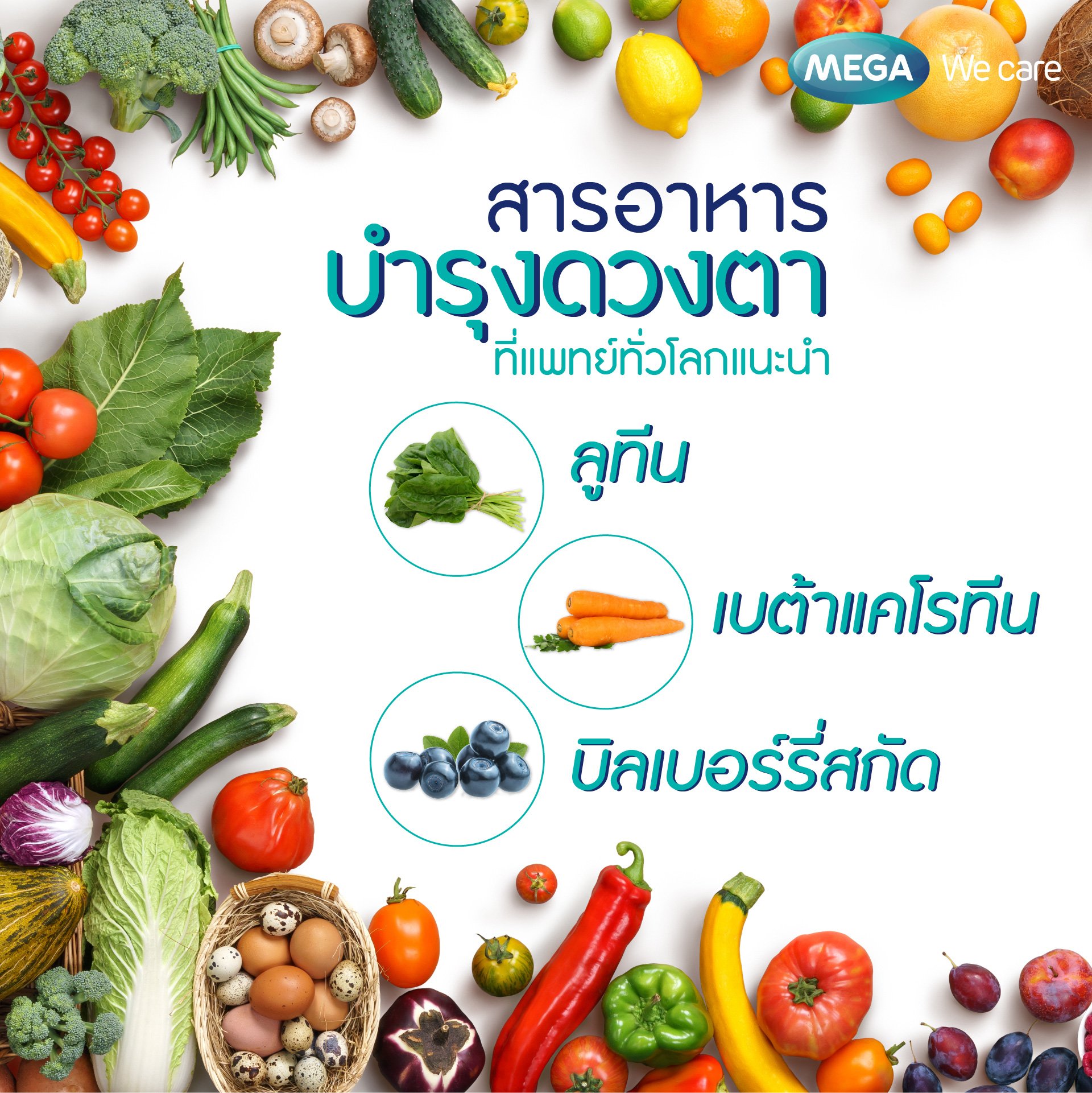 MEGA We care

สารอาหาร
บำรุงดวงตา
ที่แพทย์ทั่วโลกแนะนำ

ลูทีน

เบต้าแคโรทีน

บิลเบอร์รี่สกัด