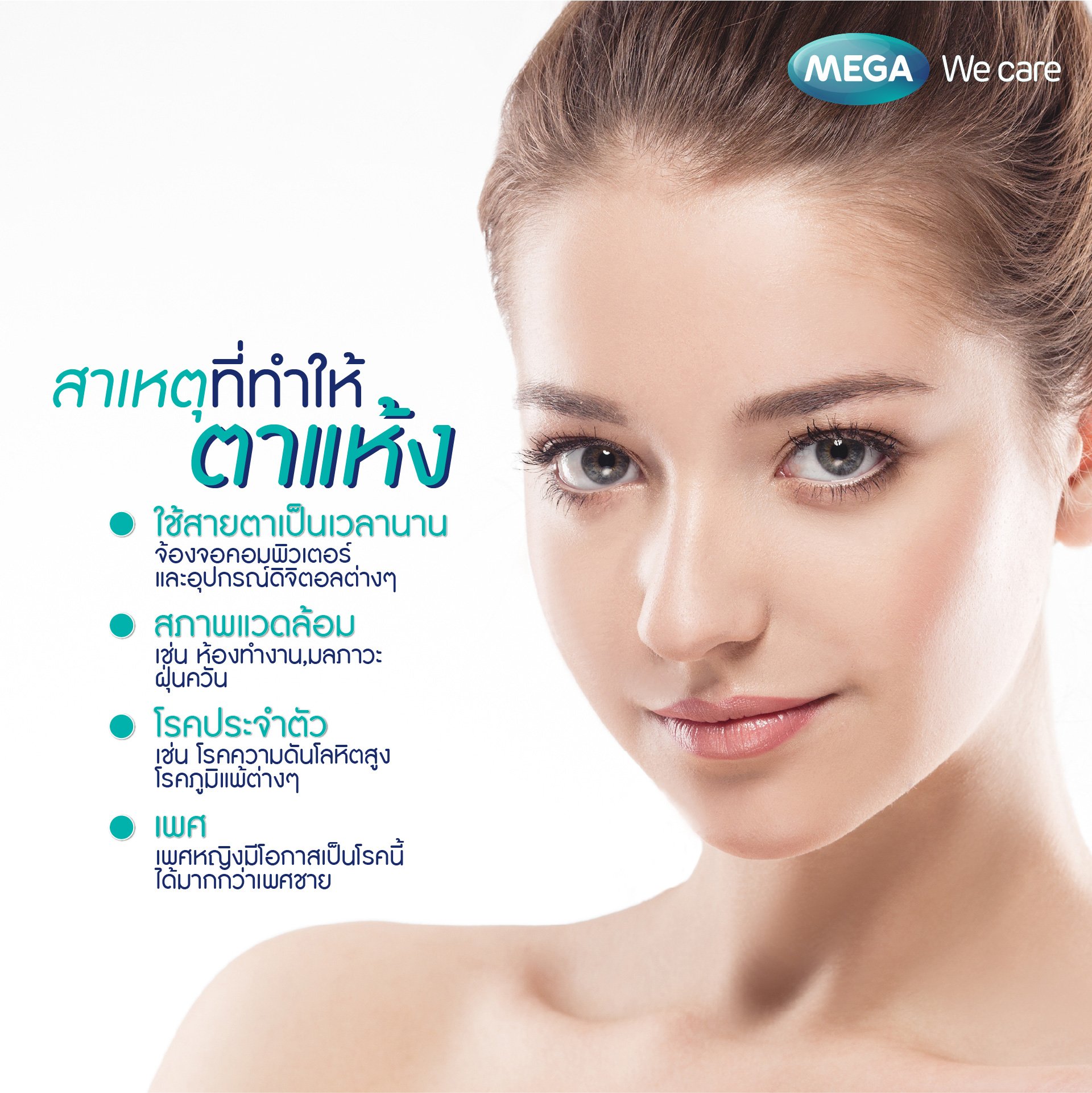 MEGA We care

สาเหตุที่ทำให้ ตาแห้ง

ใช้สายตาเป็นเวลานาน
จ้องจอคอมพิวเตอร์ และอุปกรณ์ดิจิตอลต่างๆ

สภาพแวดล้อม
เช่น ห้องทำงาน,มลภาวะ ฝุ่นควัน

โรคประจำตัว
เช่น โรคความดันโลหิตสูง โรคภูมิแพ้ต่างๆ

เพศ
เพศหญิงมีโอกาสเป็นโรคนี้ ได้มากกว่าเพศชาย