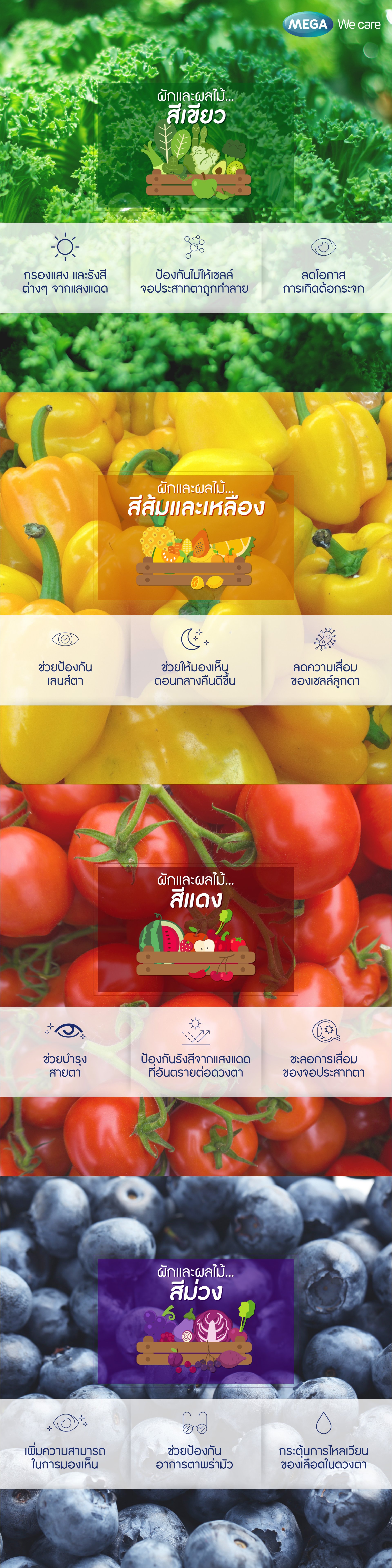 MEGA We care

ผักและผลไม้...
สีเขียว

กรองแสง และรังสีต่างๆ จากแสงแดด

ป้องกันไม่ให้เซลล์จอประสาทตาถูกทำลาย

ลดโอกาสการเกิดต้อกระจก

ผักและผลไม้...
สีส้มและเหลือง

ช่วยป้องกันเลนส์ตา

ช่วยให้มองเห็นตอนกลางคืนดีขึ้น

ลดความเสื่อมของเซลล์ลูกตา

ผักและผลไม้...
สีแดง

ช่วยบำรุงสายตา

ป้องกันรังสีจากแสงแดดที่อันตรายต่อดวงตา

ชะลอการเสื่อมของจอประสาทตา

ผักและผลไม้...
สีม่วง

เพิ่มความสามารถในการมองเห็น

ช่วยป้องกันอาการตาพร่ามัว

กระตุ้นการไหลเวียนของเลือดในดวงตา