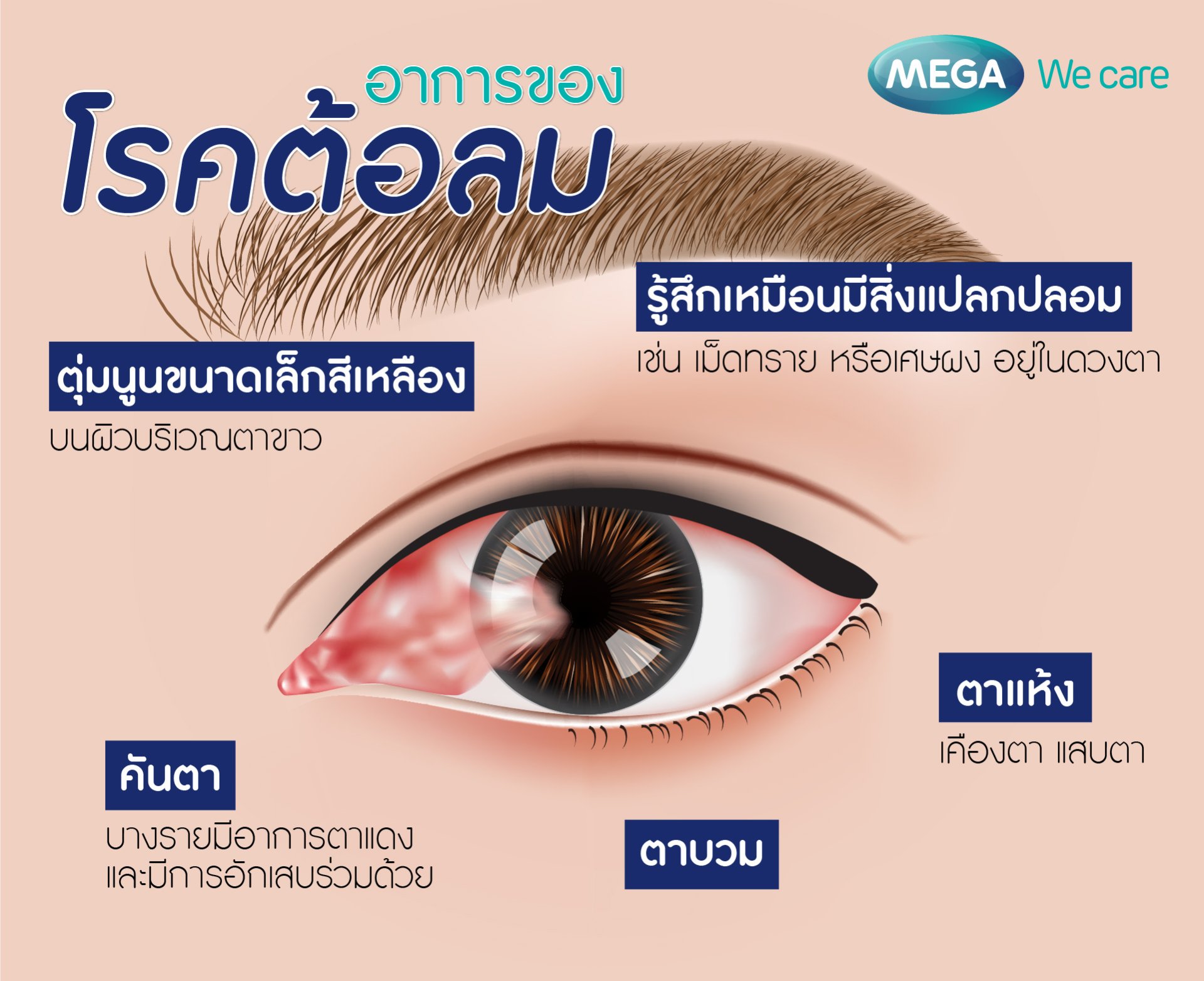 อาการของ
โรคต้อลม

MEGA We care

รู้สึกเหมือนมีสิ่งแปลกปลอม
เช่น เม็ดทราย หรือเศษผง อยู่ในดวงตา

ตุ่มนูนขนาดเล็กสีเหลือง
บนผิวบริเวณตาขาว

ตาแห้ง
เคืองตา แสบตา

คันตา
บางรายมีอาการตาแดง และมีการอักเสบร่วมด้วย

ตาบวม