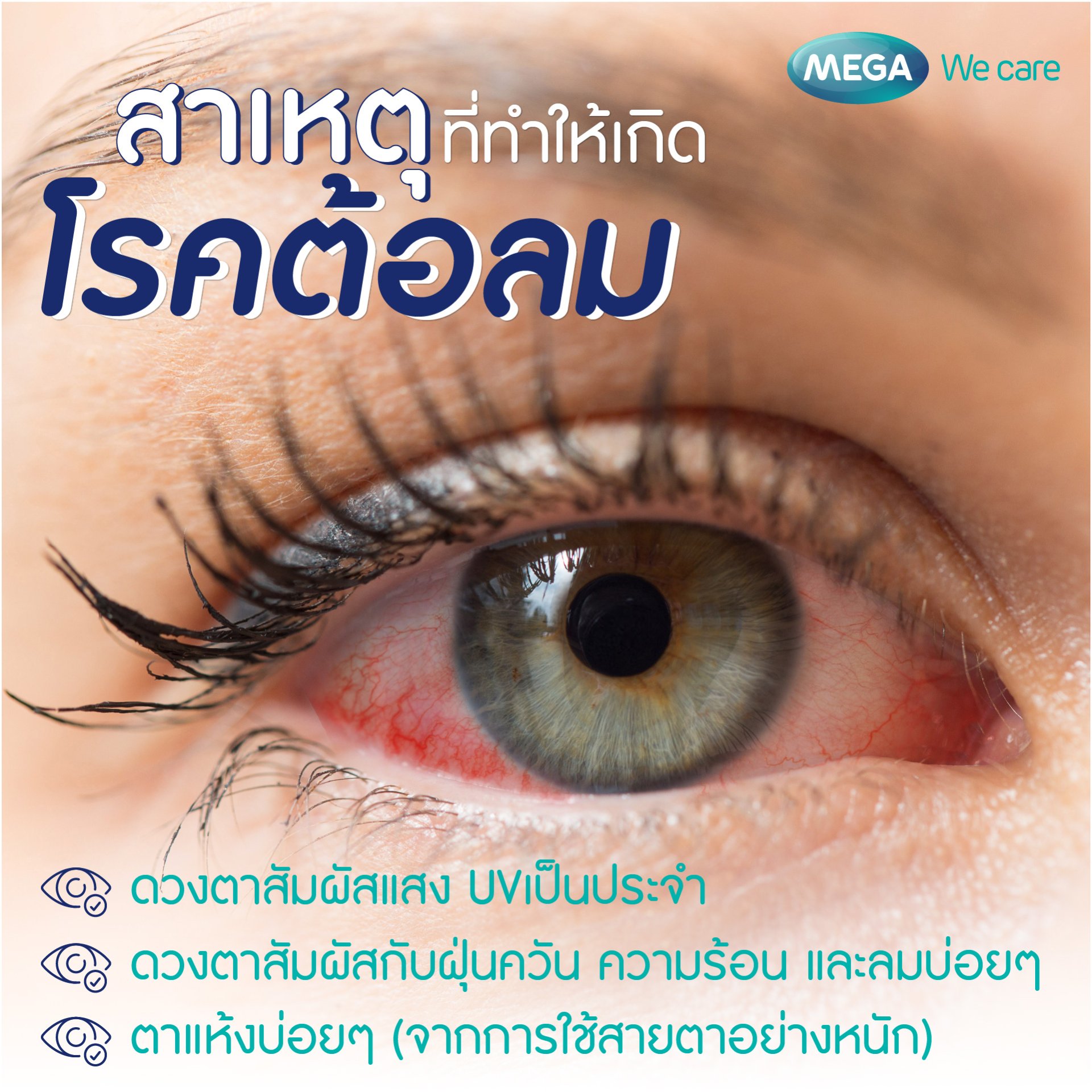 MEGA We care

สาเหตุที่ทำให้เกิด
โรคต้อลม

ดวงตาสัมผัสแสง UVเป็นประจำ
ดวงตาสัมผัสกับฝุ่นควัน ความร้อน และลมบ่อยๆ
ตาแห้งบ่อยๆ (จากการใช้สายตาอย่างหนัก)