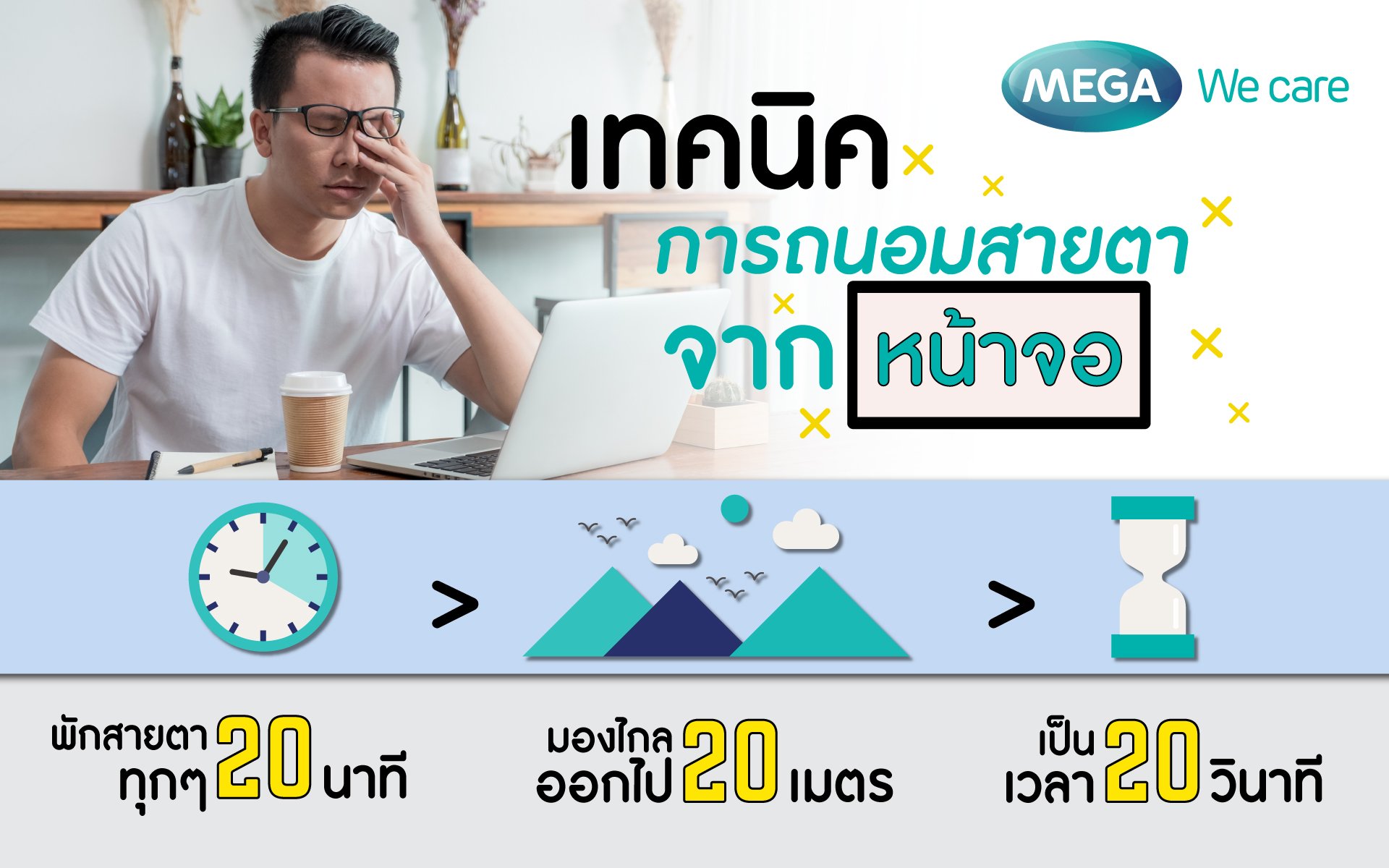 MEGA We care

เทคนิค
การถนอมสายตา
จาก หน้าจอ

>

>

พักสายตา ทุกๆ 20 นาที

มองไกล ออกไป 20 เมตร

เป็น เวลา 20 วินาที