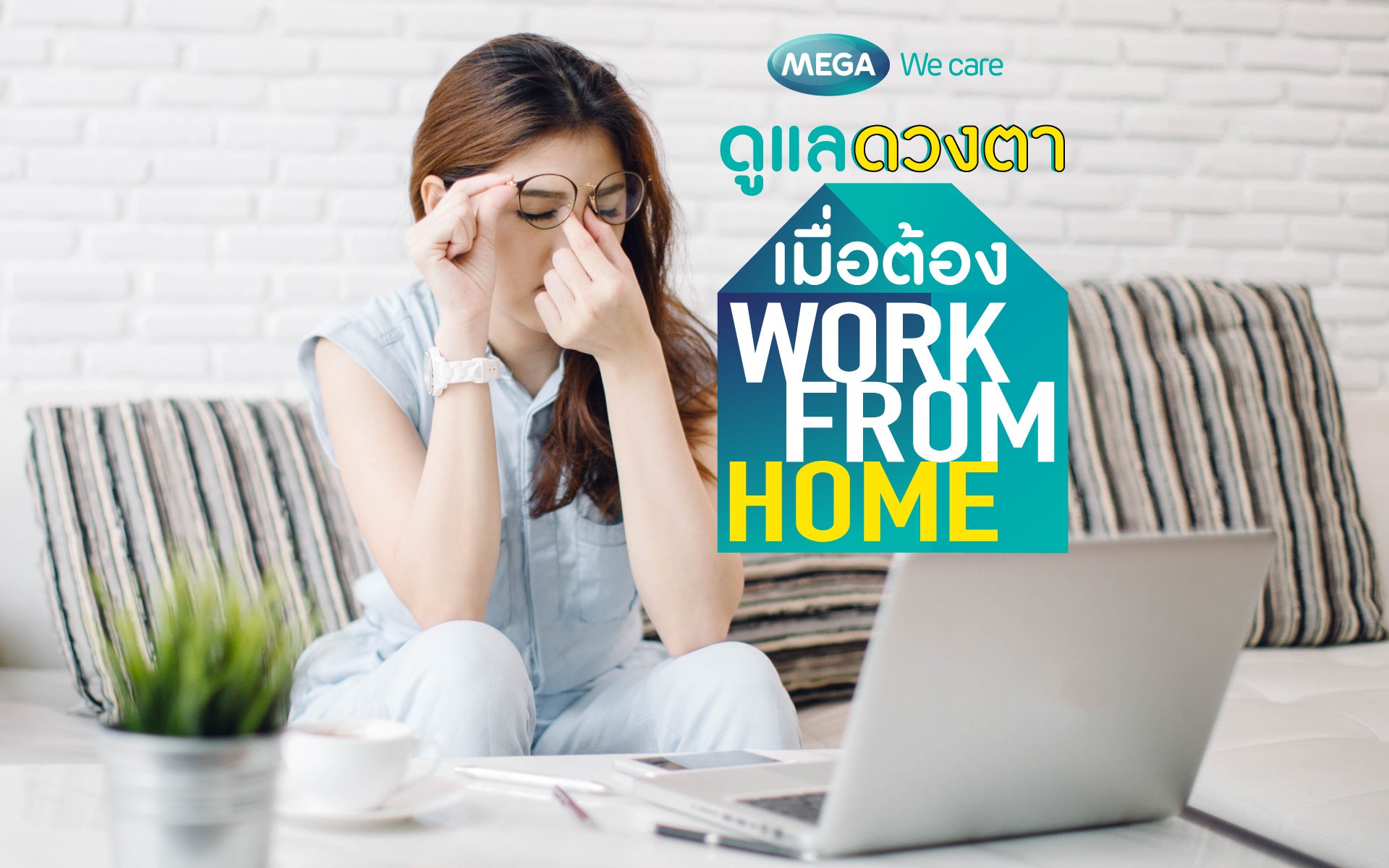 MEGA We care

ดูแลดวงตา

เมื่อต้อง
WORK
FROM
HOME