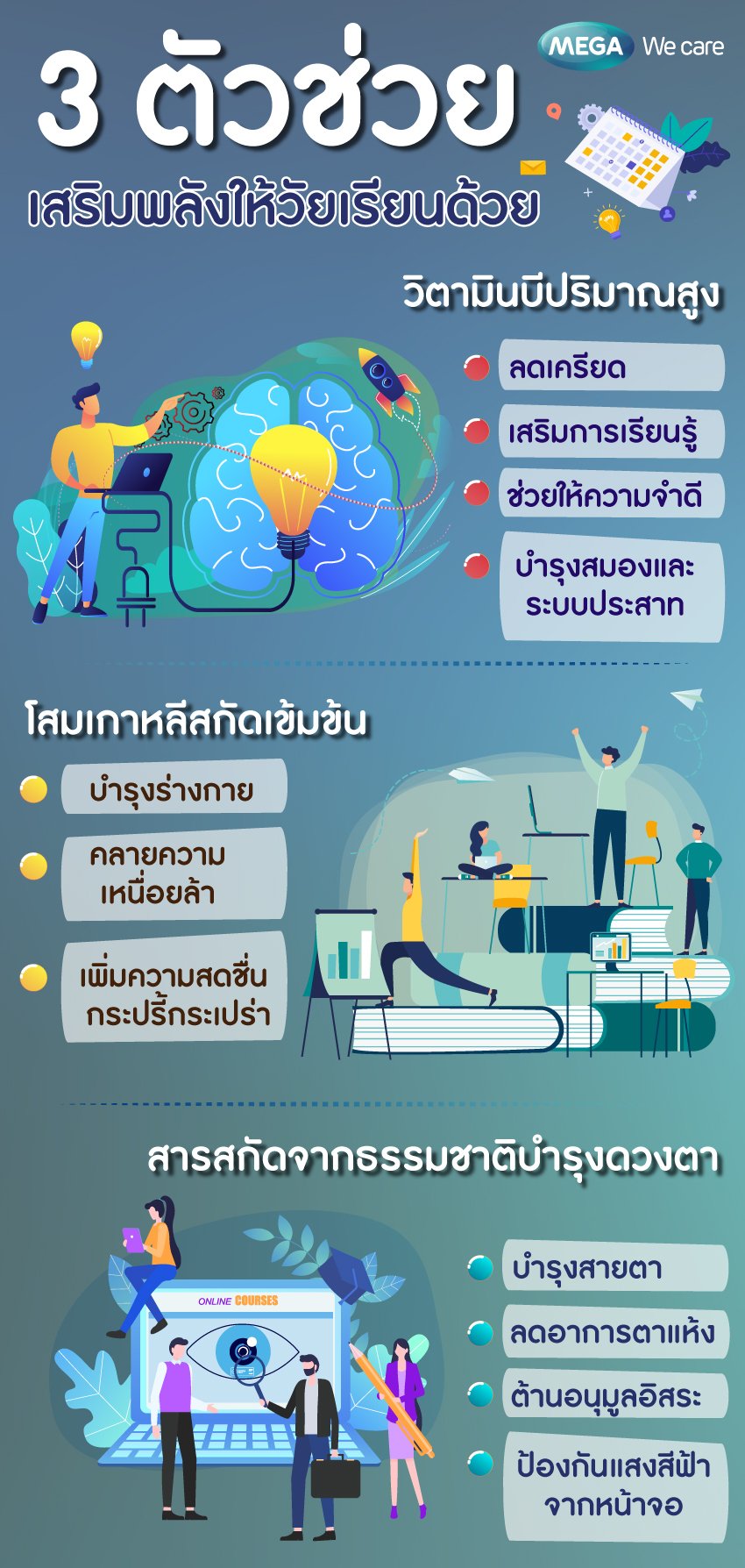 MEGA We care

3 ตัวช่วย
เสริมพลังให้วัยเรียนด้วย

วิตามินบีปริมาณสูง

ลดเครียด

เสริมการเรียนรู้

ช่วยให้ความจำดี

บำรุงสมองและระบบประสาท

โสมเกาหลีสกัดเข้มข้น

บำรุงร่างกาย

คลายความเหนื่อยล้า

เพิ่มความสดชื่นกระปรี้กระเปร่า

สารสกัดจากธรรมชาติบำรุงดวงตา

ONLINE COURSES

บำรุงสายตา

ลดอาการตาแห้ง

ต้านอนุมูลอิสระ

ป้องกันแสงสีฟ้าจากหน้าจอ