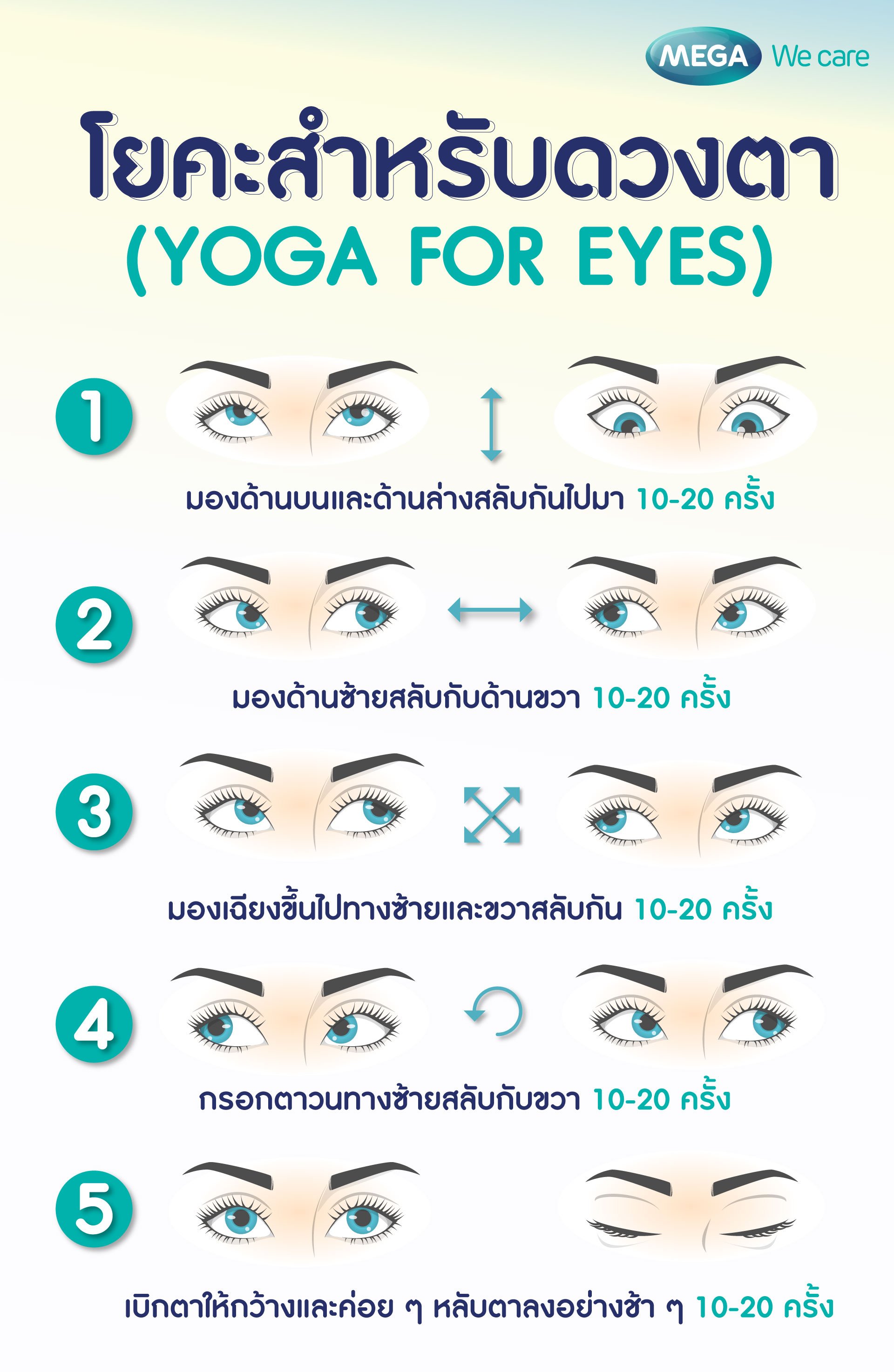 MEGA We care

โยคะสำหรับดวงตา
(YOGA FOR EYES)

1

มองด้านบนและด้านล่างสลับกันไปมา 10-20 ครั้ง

2

มองด้านซ้ายสลับกับด้านขวา 10-20 ครั้ง

3

มองเฉียงขึ้นไปทางซ้ายและขวาสลับกัน 10-20 ครั้ง

4

กรอกตาวนทางซ้ายสลับกับขวา 10-20 ครั้ง

5

เบิกตาให้กว้างและค่อย ๆ หลับตาลงอย่างช้า ๆ 10-20 ครั้ง