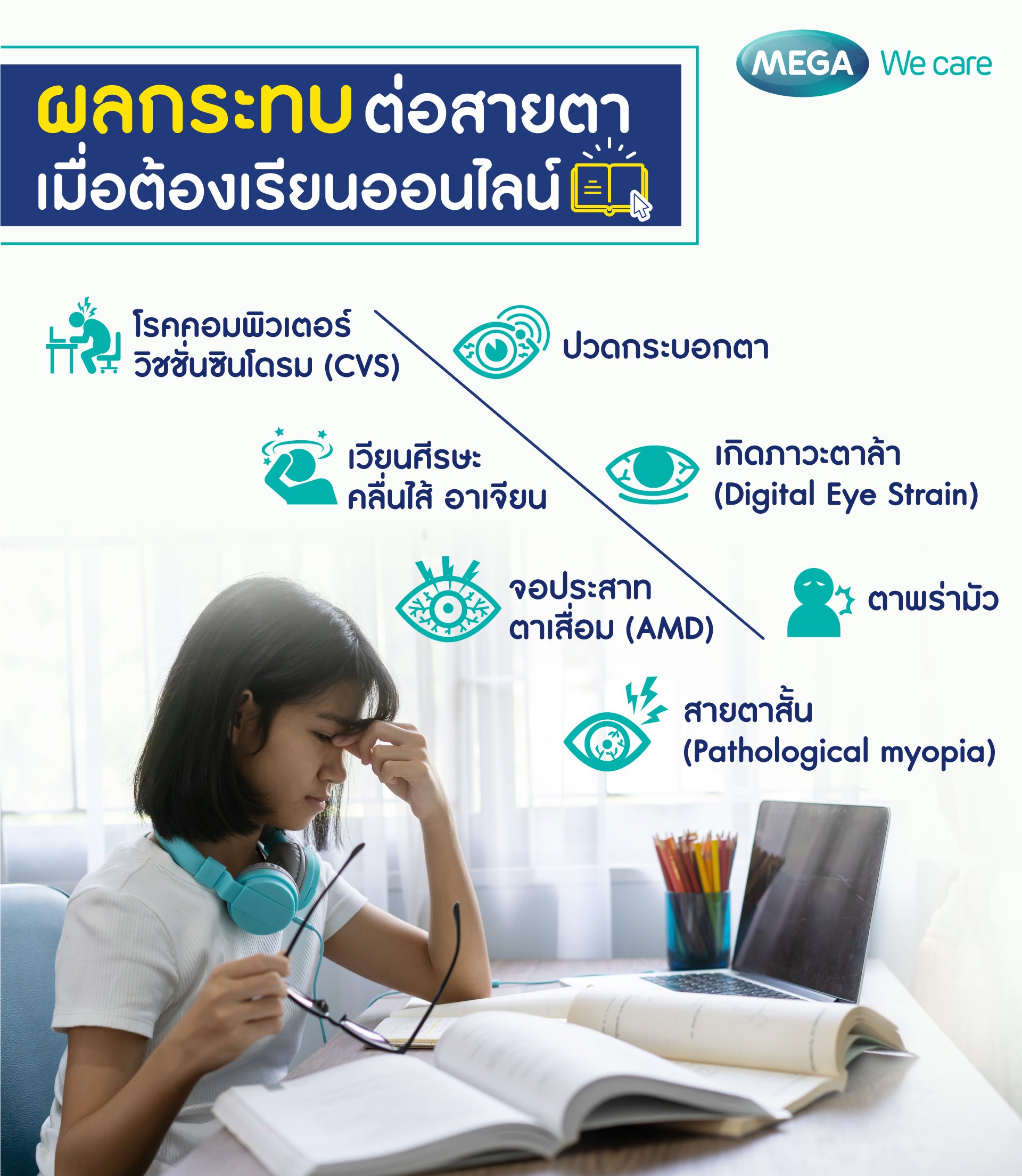 MEGA We care

ผลกระทบต่อสายตา
เมื่อต้องเรียนออนไลน์

โรคคอมพิวเตอร์
วิชชั่นซินโดรม (CVS)

ปวดกระบอกตา

เวียนศีรษะ
คลื่นไส้ อาเจียน

เกิดภาวะตาล้า
(Digital Eye Strain)

จอประสาท
ตาเสื่อม (AMD)

ตาพร่ามัว

สายตาสั้น
(Pathological myopia)